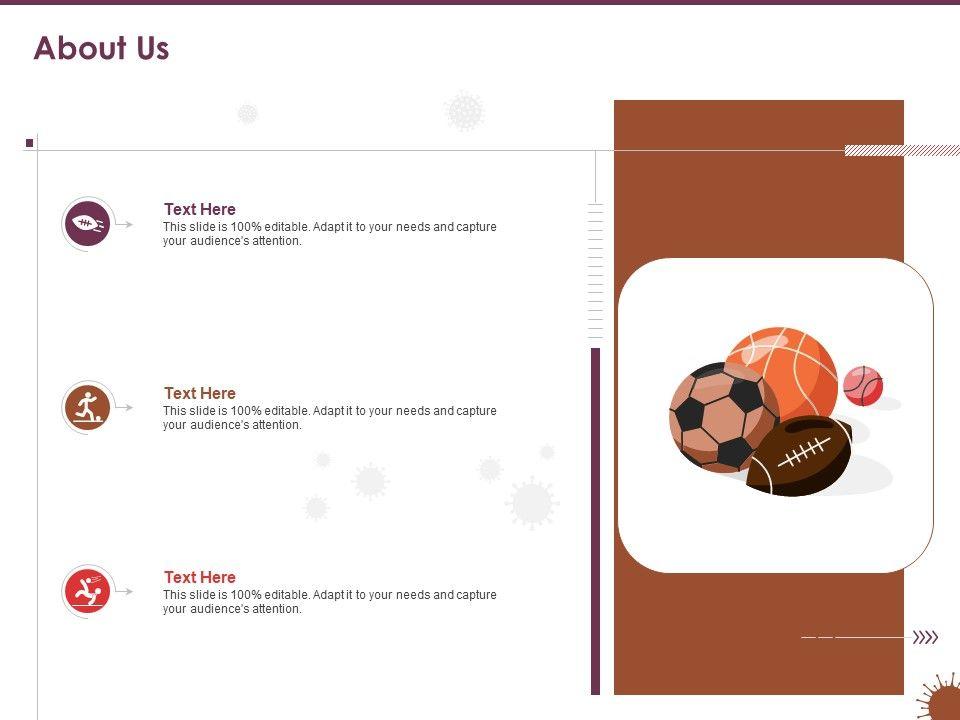 About Us

Text Here
This slide is 100% editable. Adapt it to your needs and capture your audience's attention.

Text Here
This slide is 100% editable. Adapt it to your needs and capture your audience's attention.

Text Here
This slide is 100% editable. Adapt it to your needs and capture your audience's attention.