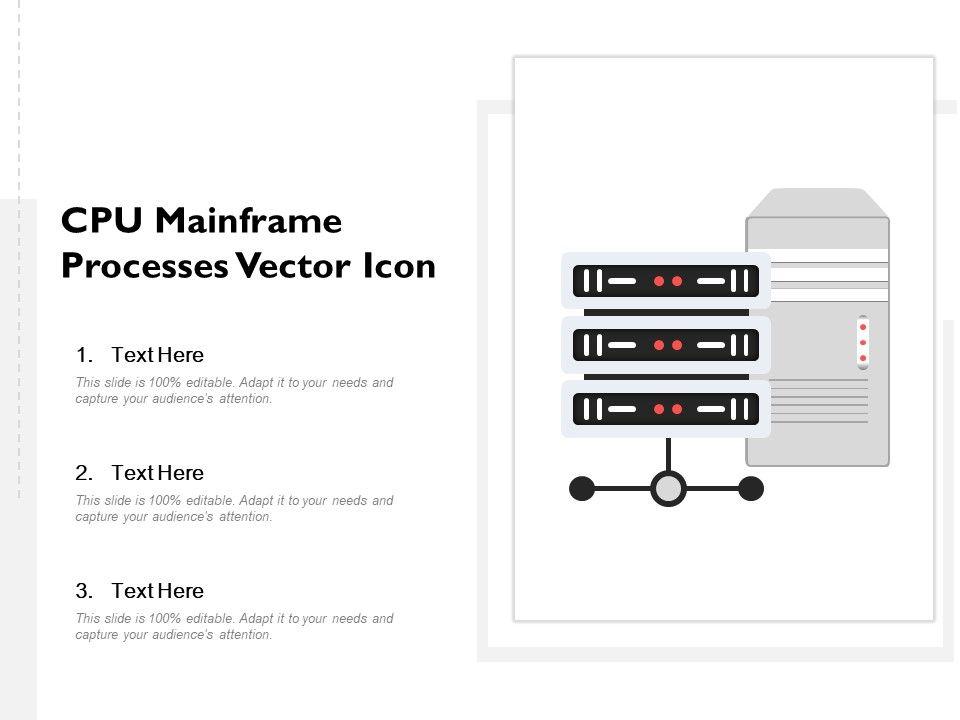 CPU Mainframe Processes Vector Icon

1. Text Here

This slide is 100% editable. Adapt it to your needs and capture your audience's attention.

2. Text Here

This slide is 100% editable. Adapt it to your needs and capture your audience's attention.

3. Text Here

This slide is 100% editable. Adapt it to your needs and capture your audience's attention.