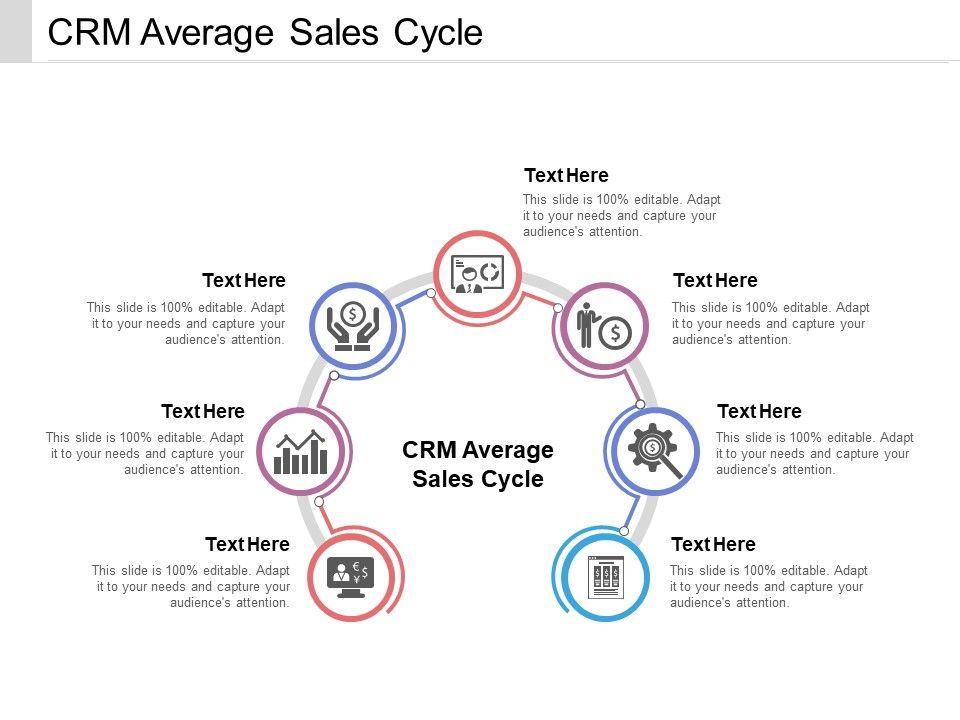 CRM Average Sales Cycle

Text Here
This slide is 100% editable. Adapt it to your needs and capture your audience's attention.

Text Here
This slide is 100% editable. Adapt it to your needs and capture your audience's attention.

Text Here
This slide is 100% editable. Adapt it to your needs and capture your audience's attention.

Text Here
This slide is 100% editable. Adapt it to your needs and capture your audience's attention.

CRM Average Sales Cycle

Text Here
This slide is 100% editable. Adapt it to your needs and capture your audience's attention.

Text Here
This slide is 100% editable. Adapt it to your needs and capture your audience's attention.

Text Here
This slide is 100% editable. Adapt it to your needs and capture your audience's attention.