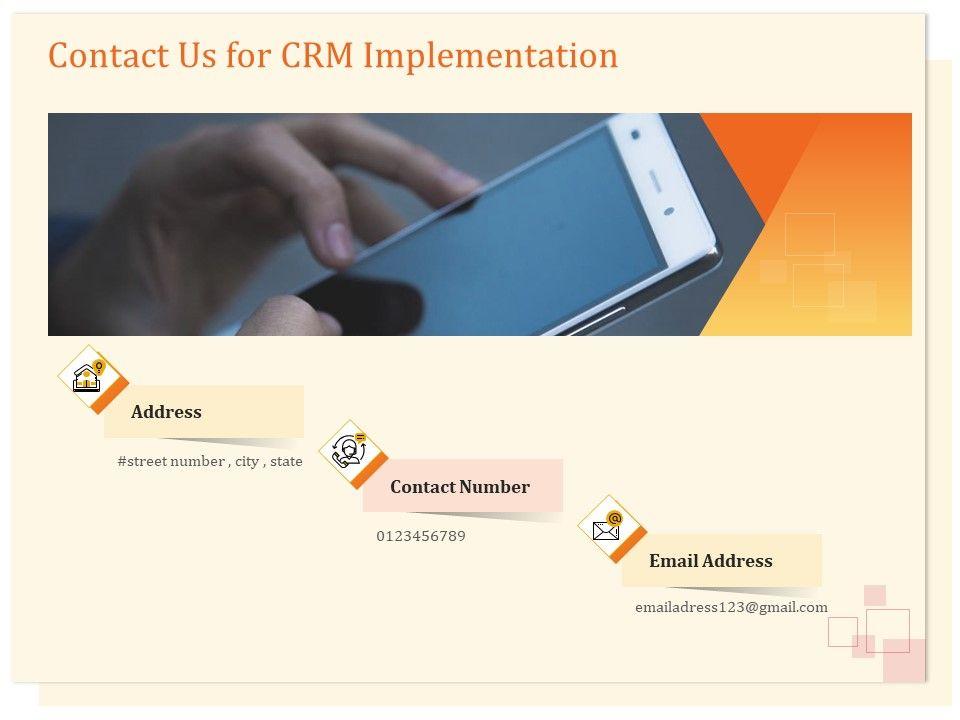 Contact Us for CRM Implementation

Address

#street number , city , state

Contact Number

0123456789

Email Address

emailadress123@gmail.com