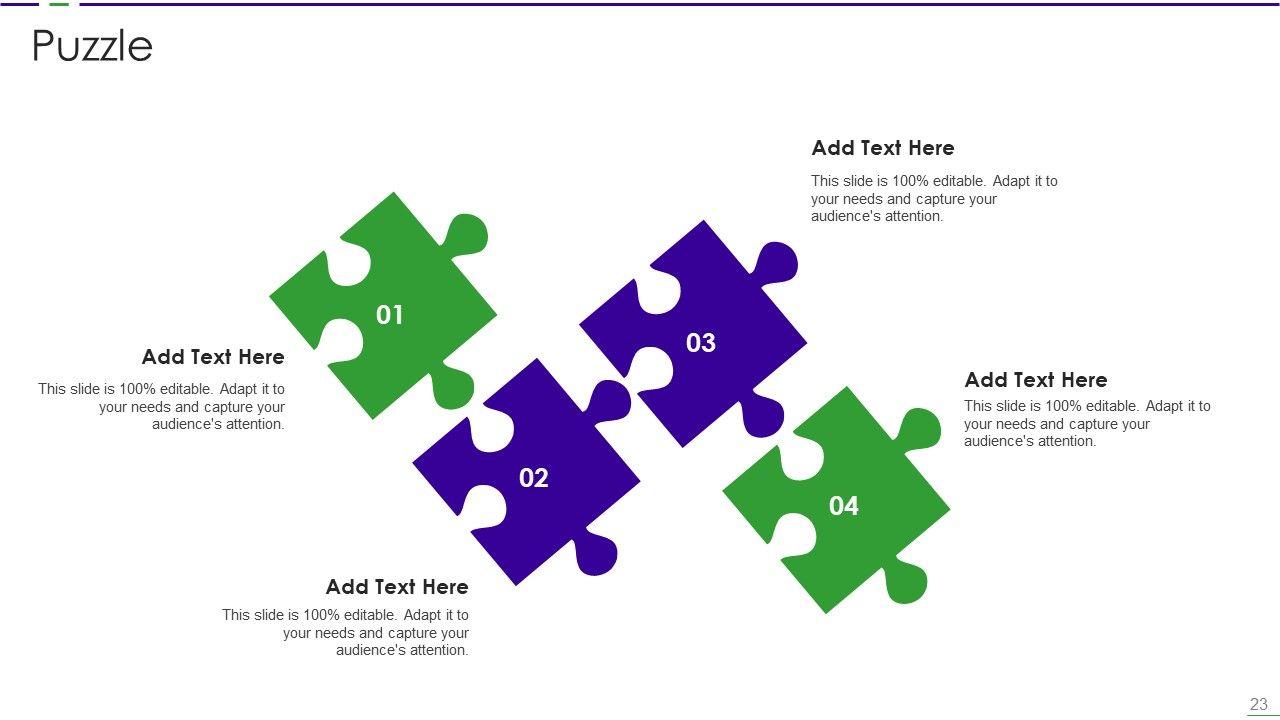 Puzzle

Add Text Here
This slide is 100% editable. Adapt it to your needs and capture your audience's attention.

01

Add Text Here
This slide is 100% editable. Adapt it to your needs and capture your audience's attention.

03

Add Text Here
This slide is 100% editable. Adapt it to your needs and capture your audience's attention.

02

04

Add Text Here
This slide is 100% editable. Adapt it to your needs and capture your audience's attention.

23