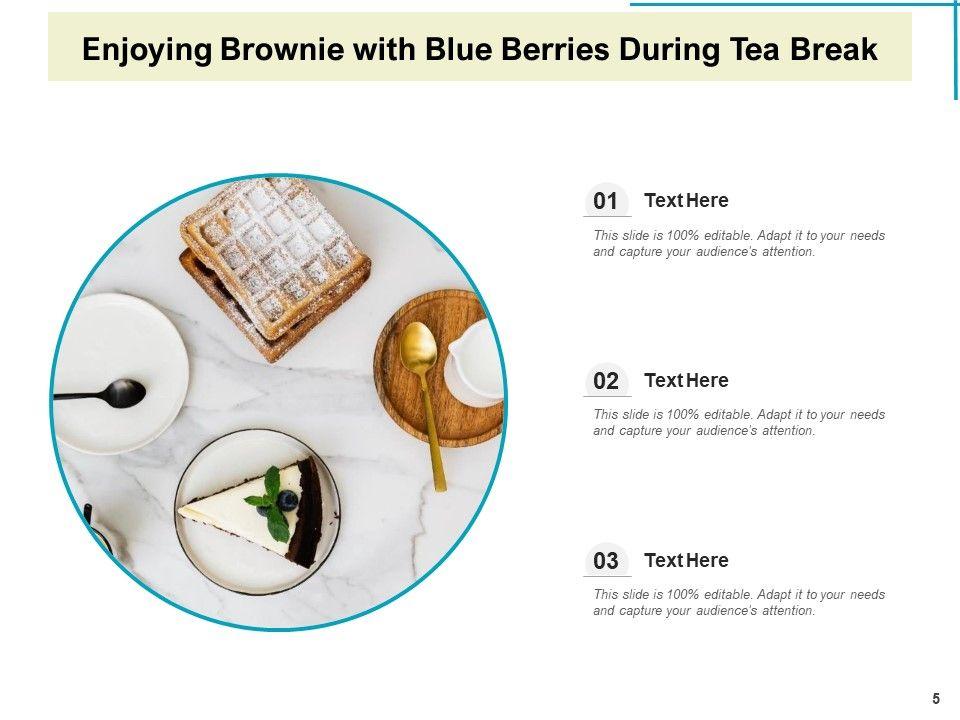 Enjoying Brownie with Blue Berries During Tea Break

01 Text Here

This slide is 100% editable. Adapt it to your needs and capture your audience's attention.

02 Text Here

This slide is 100% editable. Adapt it to your needs and capture your audience's attention.

03 Text Here

This slide is 100% editable. Adapt it to your needs and capture your audience's attention.

5