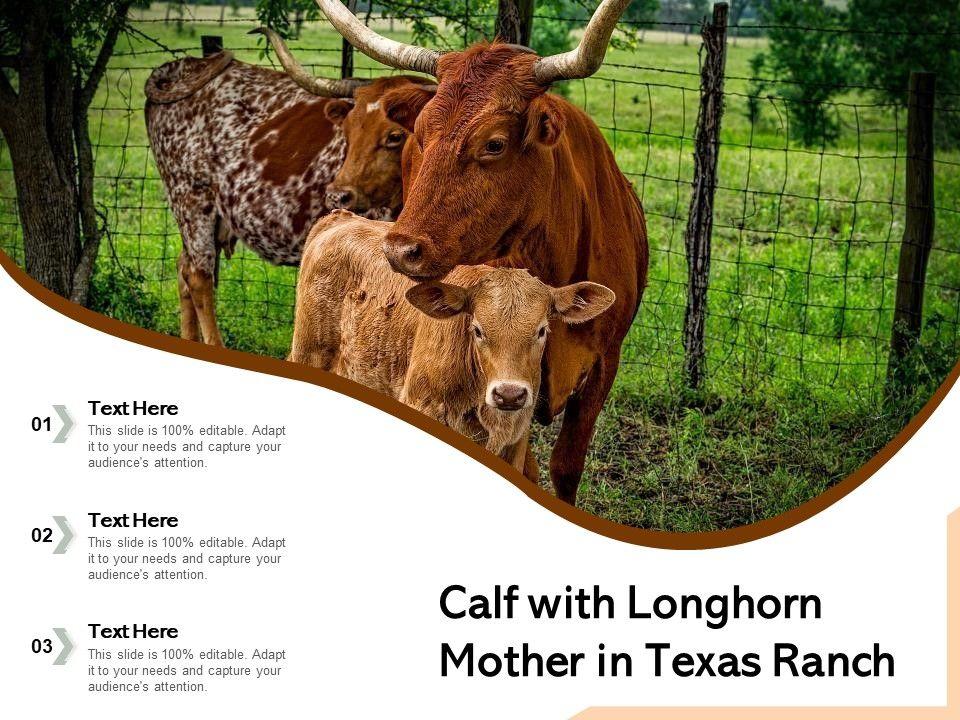 01
Text Here
This slide is 100% editable. Adapt it to your needs and capture your audience's attention.

02
Text Here
This slide is 100% editable. Adapt it to your needs and capture your audience's attention.

03
Text Here
This slide is 100% editable. Adapt it to your needs and capture your audience's attention.

Calf with Longhorn Mother in Texas Ranch