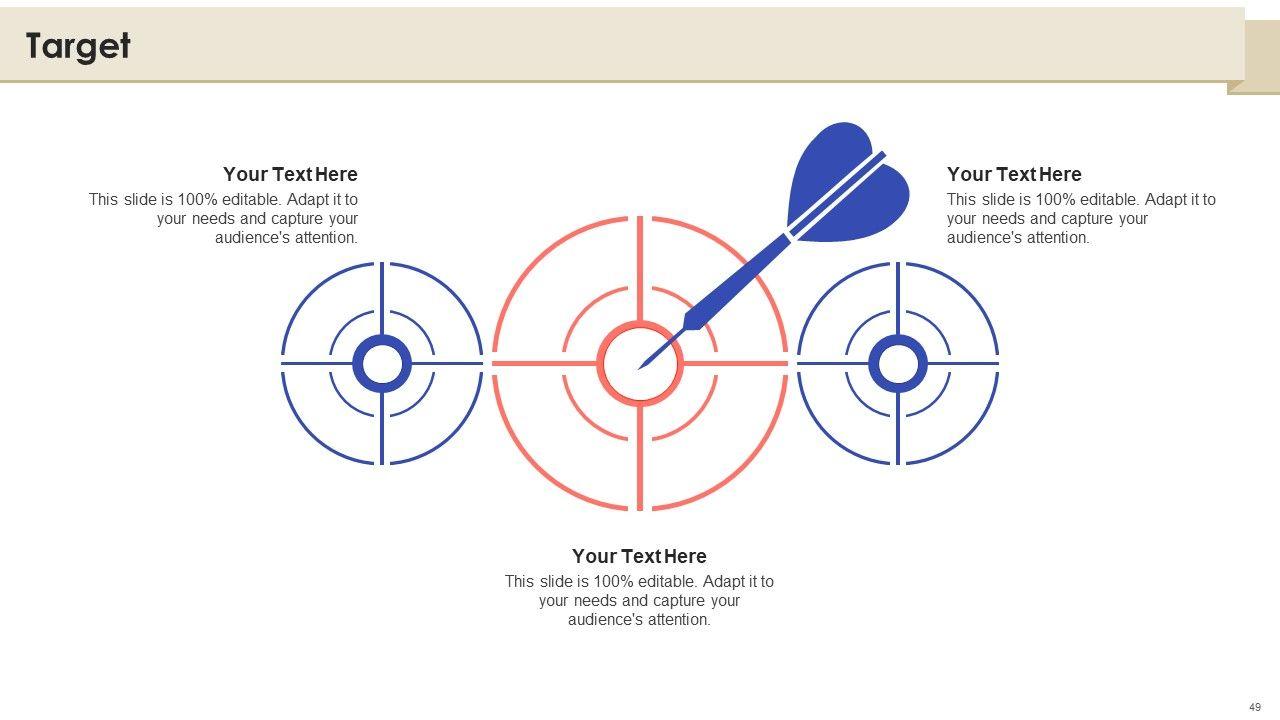 Target

Your Text Here
This slide is 100% editable. Adapt it to your needs and capture your audience's attention.

Your Text Here
This slide is 100% editable. Adapt it to your needs and capture your audience's attention.

Your Text Here
This slide is 100% editable. Adapt it to your needs and capture your audience's attention.

49