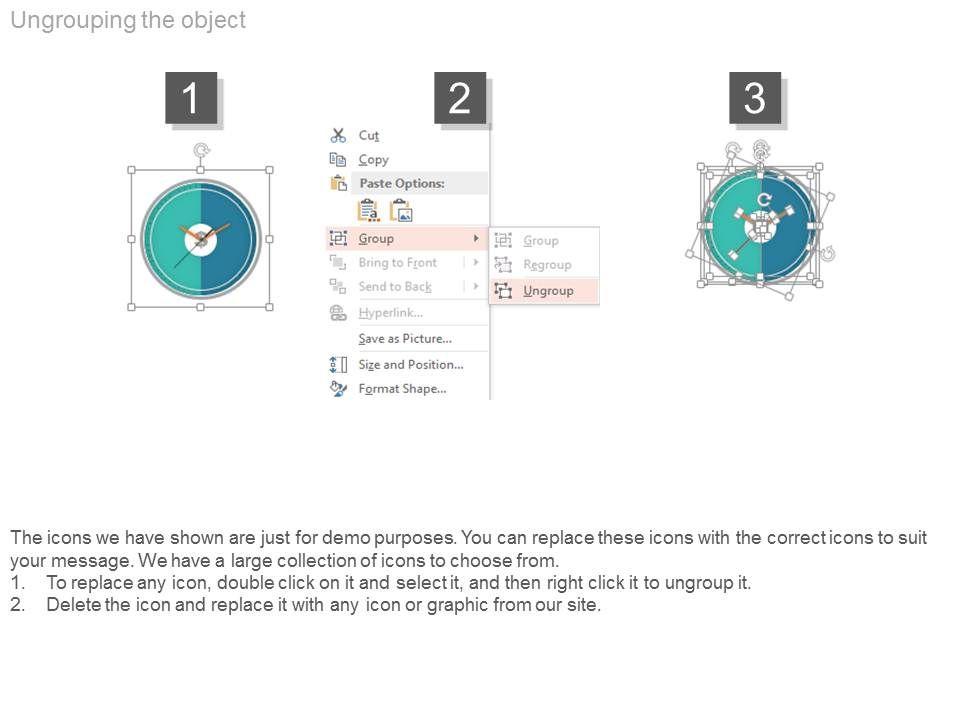 Ungrouping the object

1

2

Cut
Copy
Paste Options:
Group
Bring to Front
Send to Back
Hyperlink...
Save as Picture...
Size and Position...
Format Shape...

Group
Regroup
Ungroup

3

The icons we have shown are just for demo purposes. You can replace these icons with the correct icons to suit your message. We have a large collection of icons to choose from.
1. To replace any icon, double click on it and select it, and then right click it to ungroup it.
2. Delete the icon and replace it with any icon or graphic from our site.