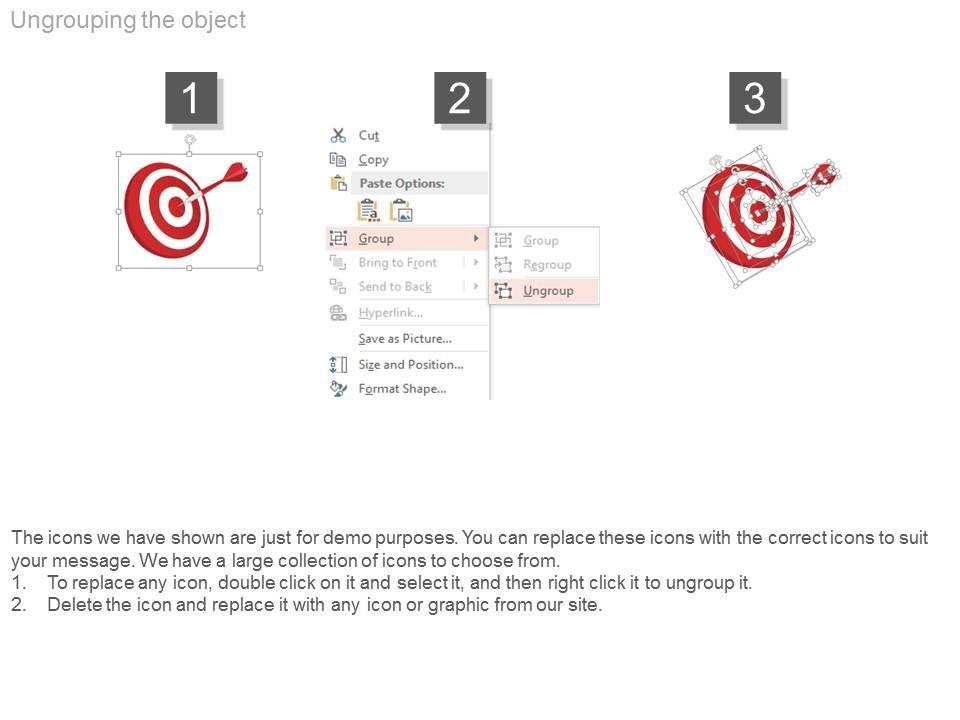 Ungrouping the object

1

2

3

Cut
Copy
Paste Options:
Group
Bring to Front
Send to Back
Hyperlink...
Save as Picture...
Size and Position...
Format Shape...

Group
Regroup
Ungroup

The icons we have shown are just for demo purposes. You can replace these icons with the correct icons to suit your message. We have a large collection of icons to choose from.
1. To replace any icon, double click on it and select it, and then right click it to ungroup it.
2. Delete the icon and replace it with any icon or graphic from our site.