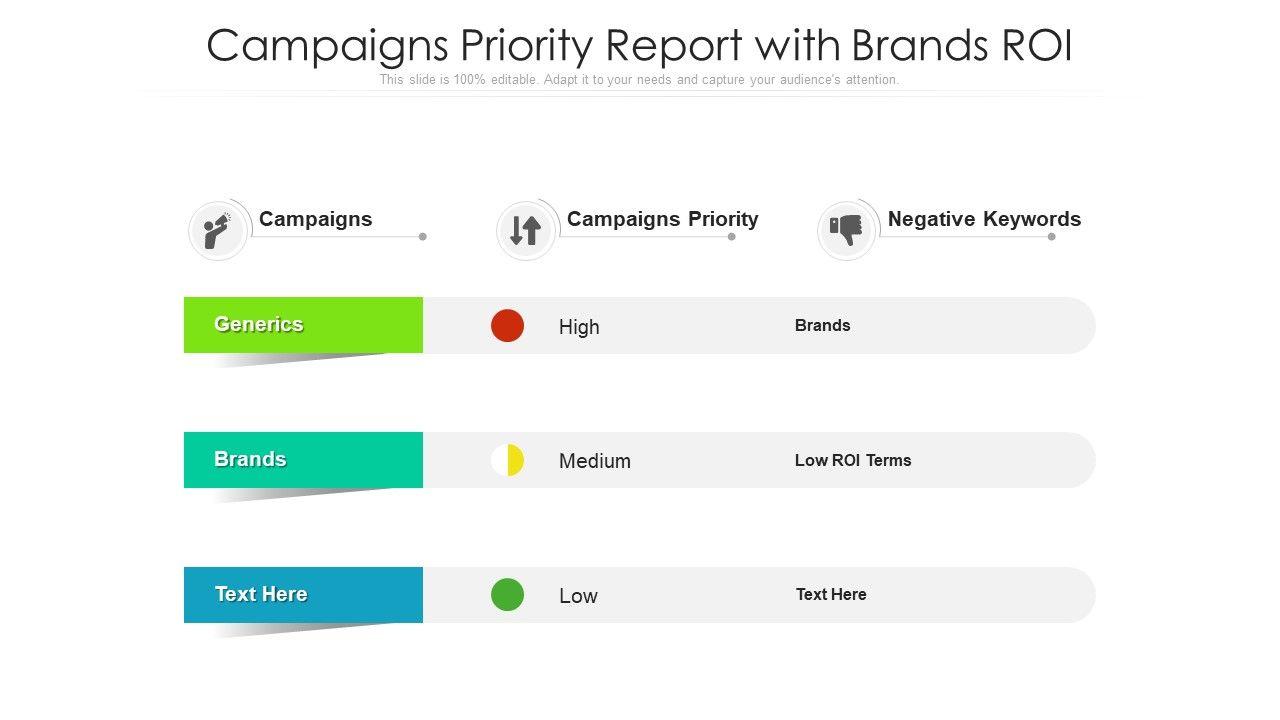 Campaigns Priority Report with Brands ROI

This slide is 100% editable. Adapt it to your needs and capture your audience's attention.

| Campaigns | Campaigns Priority | Negative Keywords |
|---|---|---|
| Generics | High | Brands |
| Brands | Medium | Low ROI Terms |
| Text Here | Low | Text Here |