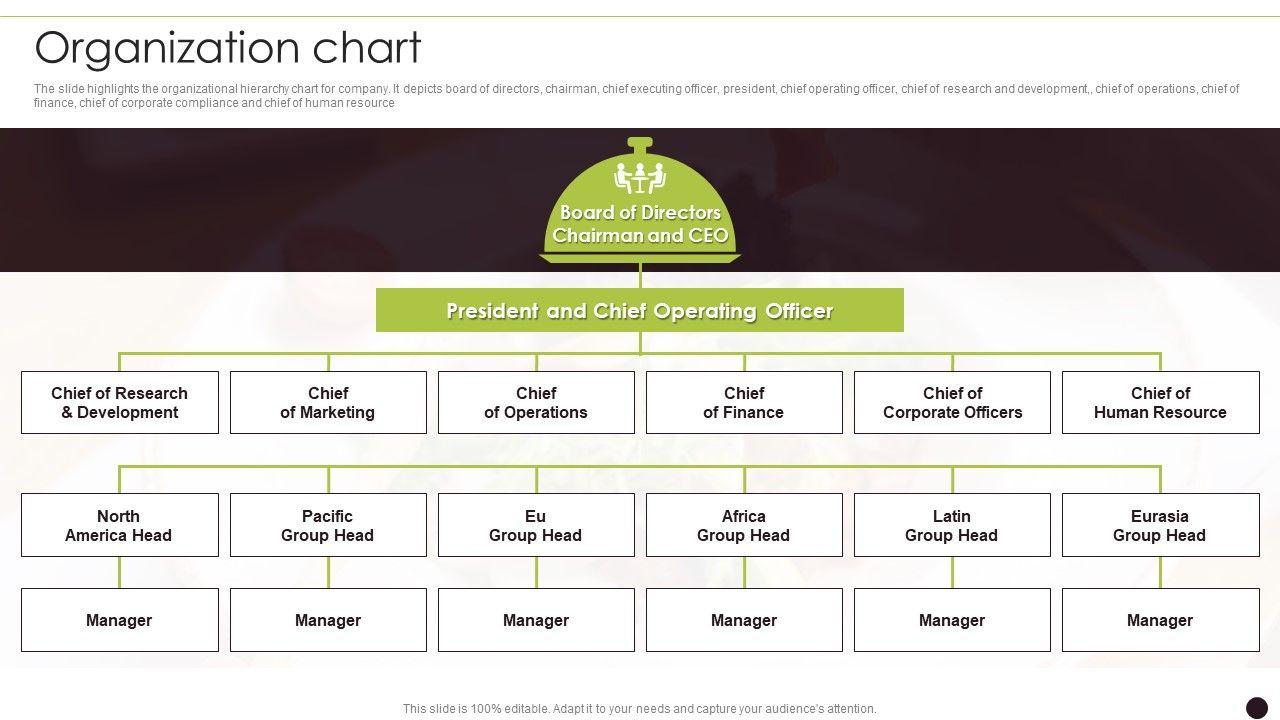 Organization chart

The slide highlights the organizational hierarchy chart for company. It depicts board of directors, chairman, chief executing officer, president, chief operating officer, chief of research and development,, chief of operations, chief of finance, chief of corporate compliance and chief of human resource

Board of Directors Chairman and CEO

President and Chief Operating Officer

Chief of Research & Development

Chief of Marketing

Chief of Operations

Chief of Finance

Chief of Corporate Officers

Chief of Human Resource

North America Head

Pacific Group Head

Eu Group Head

Africa Group Head

Latin Group Head

Eurasia Group Head

Manager

Manager

Manager

Manager

Manager

Manager

This slide is 100% editable. Adapt it to your needs and capture your audience's attention.