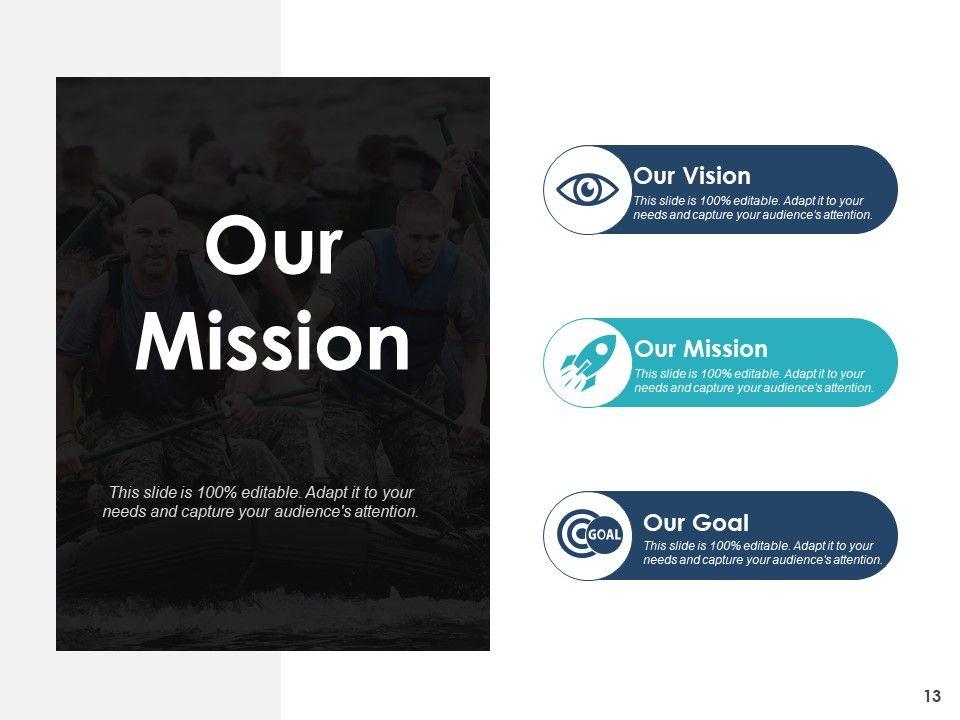 Our Mission

This slide is 100% editable. Adapt it to your needs and capture your audience's attention.

Our Vision
This slide is 100% editable. Adapt it to your needs and capture your audience's attention.

Our Mission
This slide is 100% editable. Adapt it to your needs and capture your audience's attention.

GOAL
Our Goal
This slide is 100% editable. Adapt it to your needs and capture your audience's attention.

13