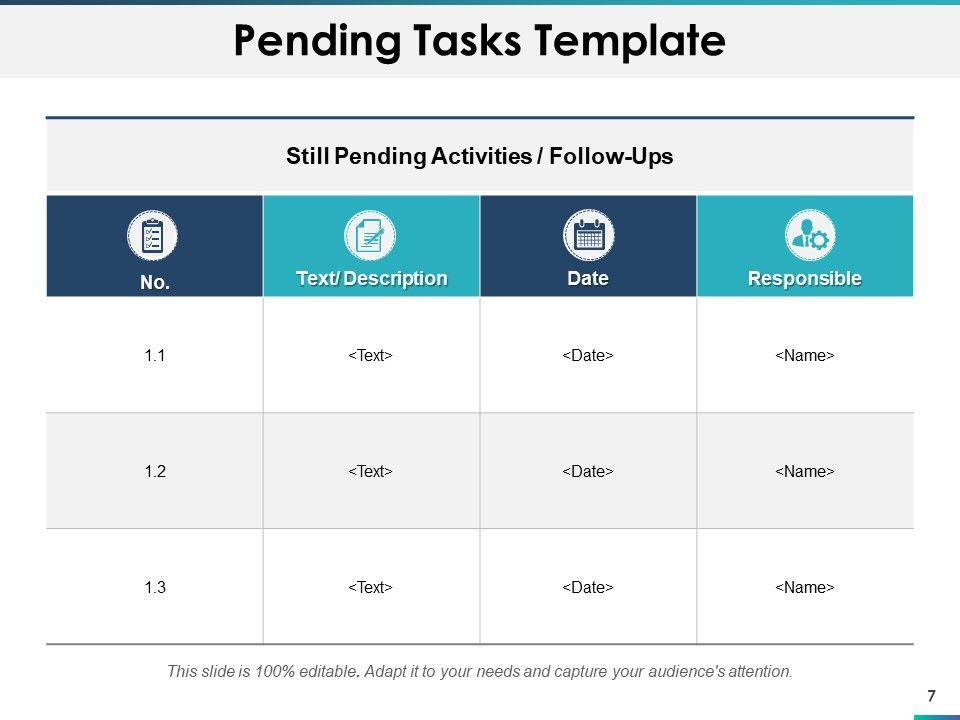 Pending Tasks Template

Still Pending Activities / Follow-Ups

| No. | Text/ Description | Date | Responsible |
|---|---|---|---|
| 1.1 | <Text> | <Date> | <Name> |
| 1.2 | <Text> | <Date> | <Name> |
| 1.3 | <Text> | <Date> | <Name> |

This slide is 100% editable. Adapt it to your needs and capture your audience's attention.

7