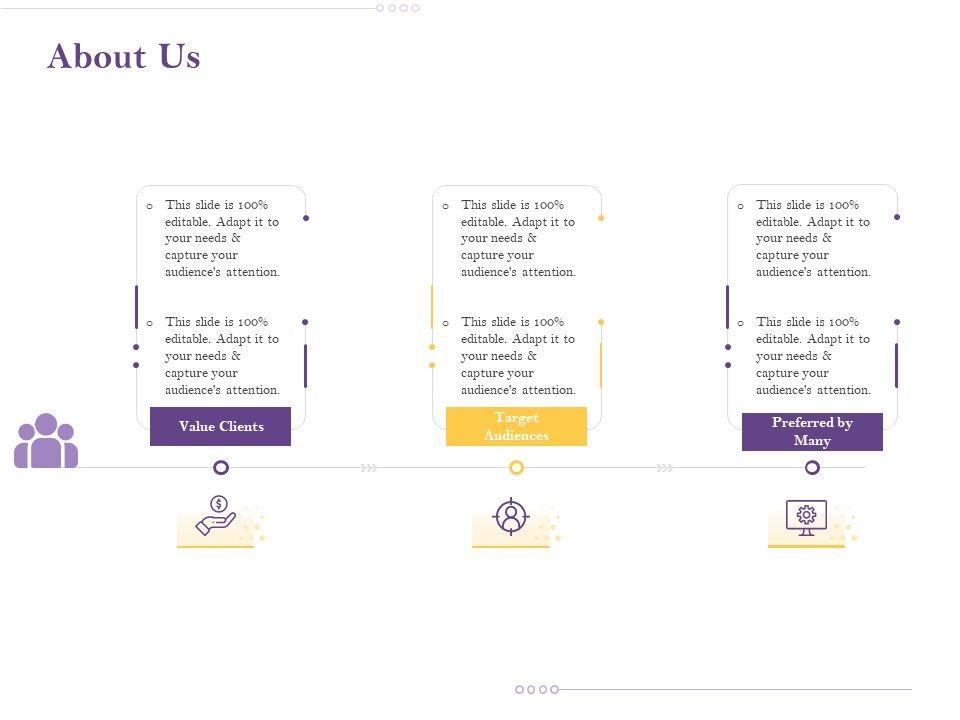 About Us

o This slide is 100% editable. Adapt it to your needs & capture your audience's attention.

o This slide is 100% editable. Adapt it to your needs & capture your audience's attention.

Value Clients

o This slide is 100% editable. Adapt it to your needs & capture your audience's attention.

o This slide is 100% editable. Adapt it to your needs & capture your audience's attention.

Target Audiences

o This slide is 100% editable. Adapt it to your needs & capture your audience's attention.

o This slide is 100% editable. Adapt it to your needs & capture your audience's attention.

Preferred by Many