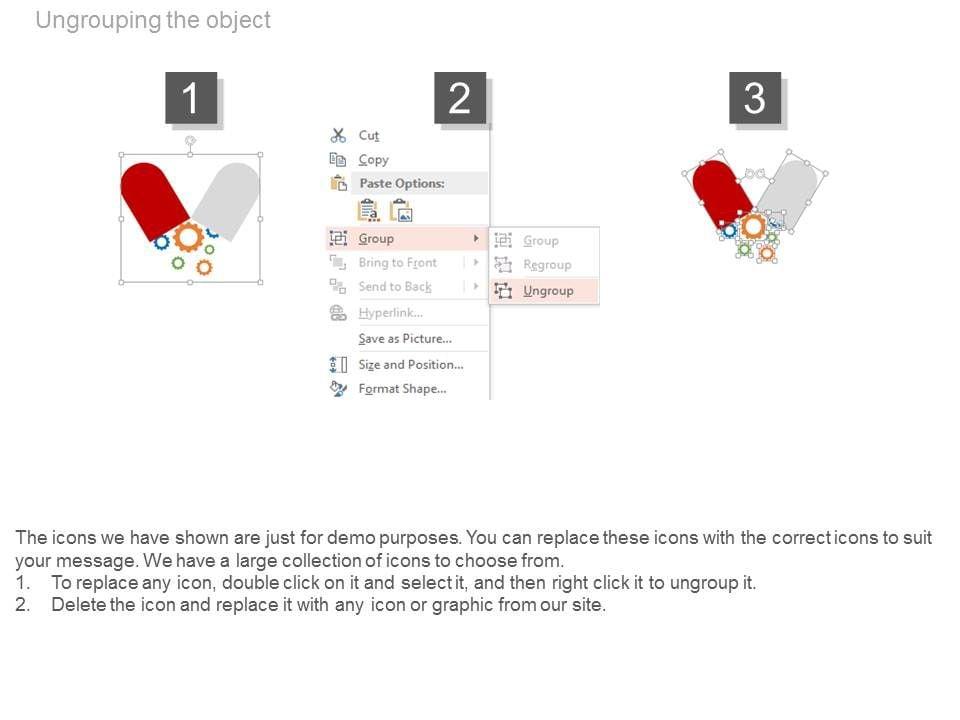 Ungrouping the object

1

2

Cut
Copy
Paste Options:
Group
Bring to Front
Send to Back
Hyperlink...
Save as Picture...
Size and Position...
Format Shape...

Group
Regroup
Ungroup

3

The icons we have shown are just for demo purposes. You can replace these icons with the correct icons to suit your message. We have a large collection of icons to choose from.
1. To replace any icon, double click on it and select it, and then right click it to ungroup it.
2. Delete the icon and replace it with any icon or graphic from our site.