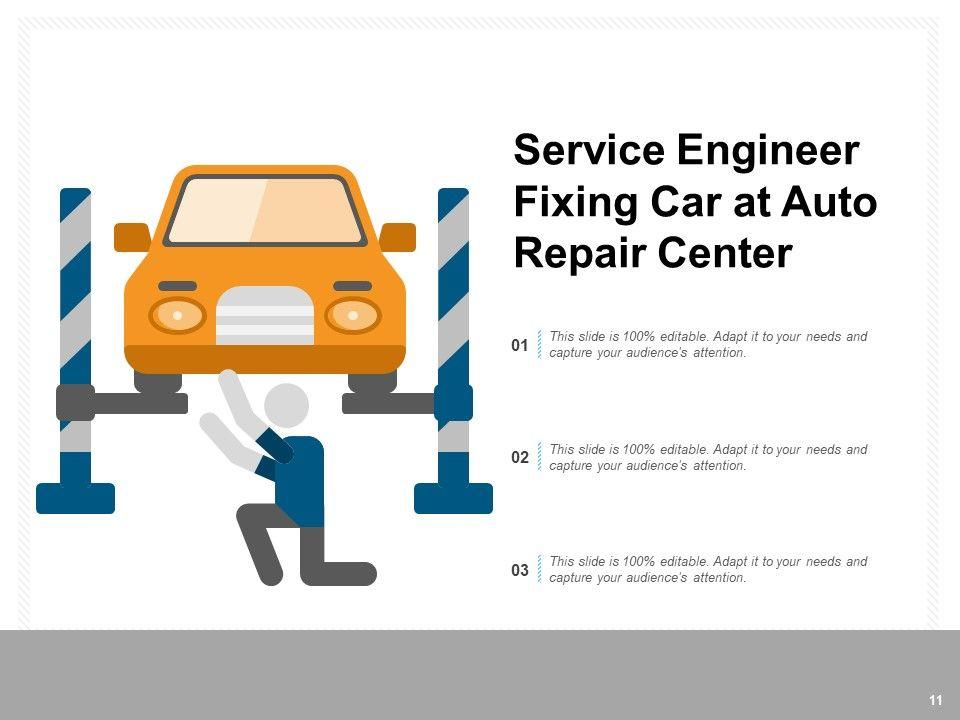 Service Engineer Fixing Car at Auto Repair Center

01 This slide is 100% editable. Adapt it to your needs and capture your audience's attention.

02 This slide is 100% editable. Adapt it to your needs and capture your audience's attention.

03 This slide is 100% editable. Adapt it to your needs and capture your audience's attention.

11