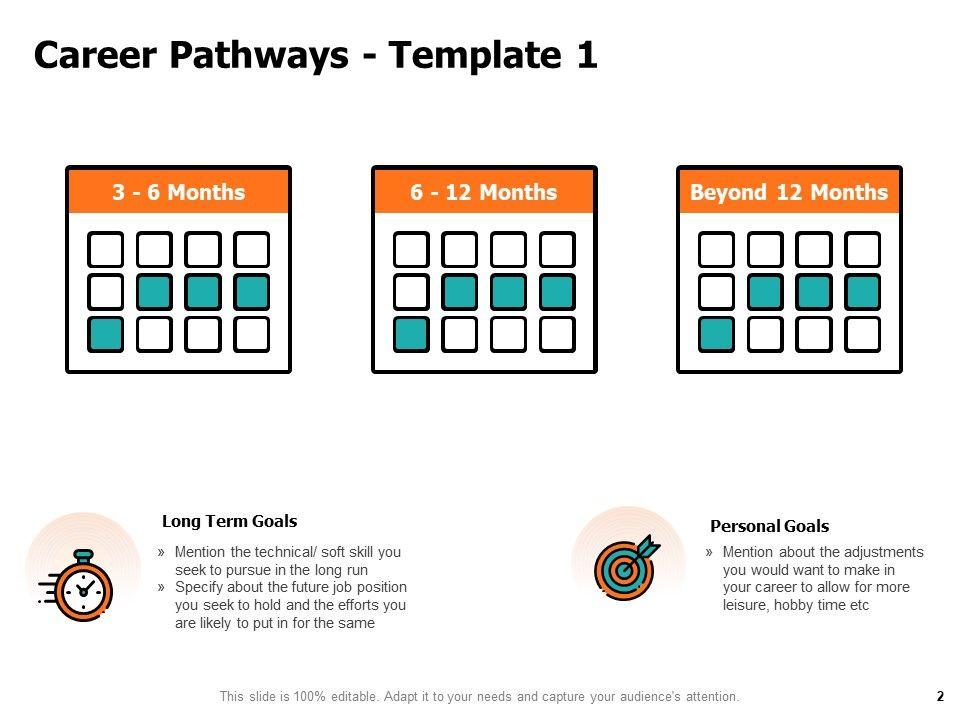 Career Pathways - Template 1

3 - 6 Months

6 - 12 Months

Beyond 12 Months

Long Term Goals

» Mention the technical/ soft skill you seek to pursue in the long run
» Specify about the future job position you seek to hold and the efforts you are likely to put in for the same

Personal Goals

» Mention about the adjustments you would want to make in your career to allow for more leisure, hobby time etc

This slide is 100% editable. Adapt it to your needs and capture your audience's attention.

2