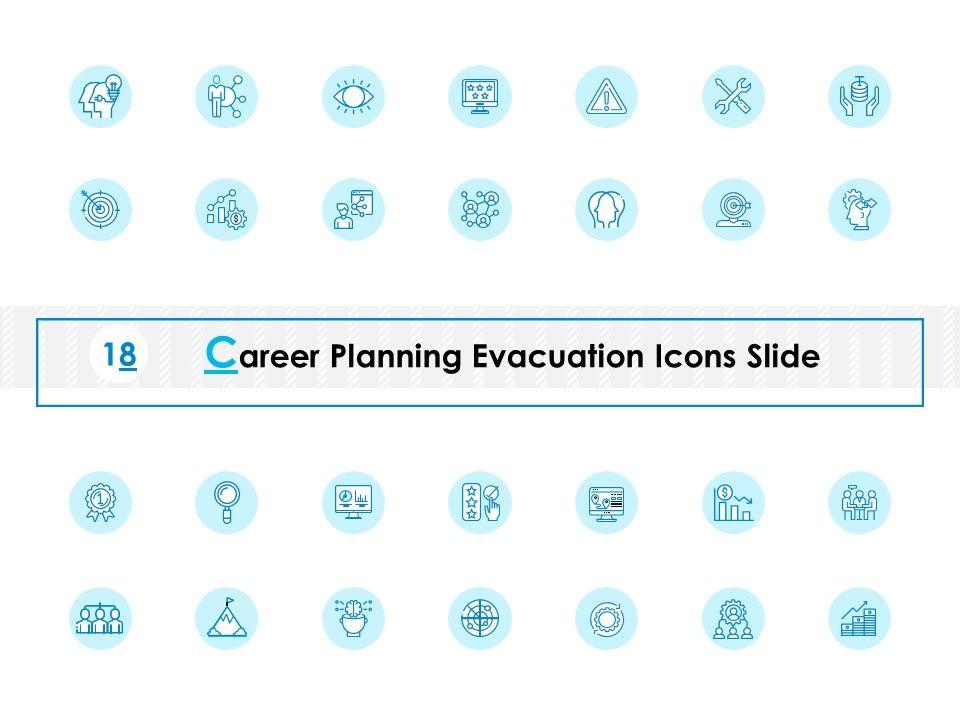 18

Career Planning Evacuation Icons Slide