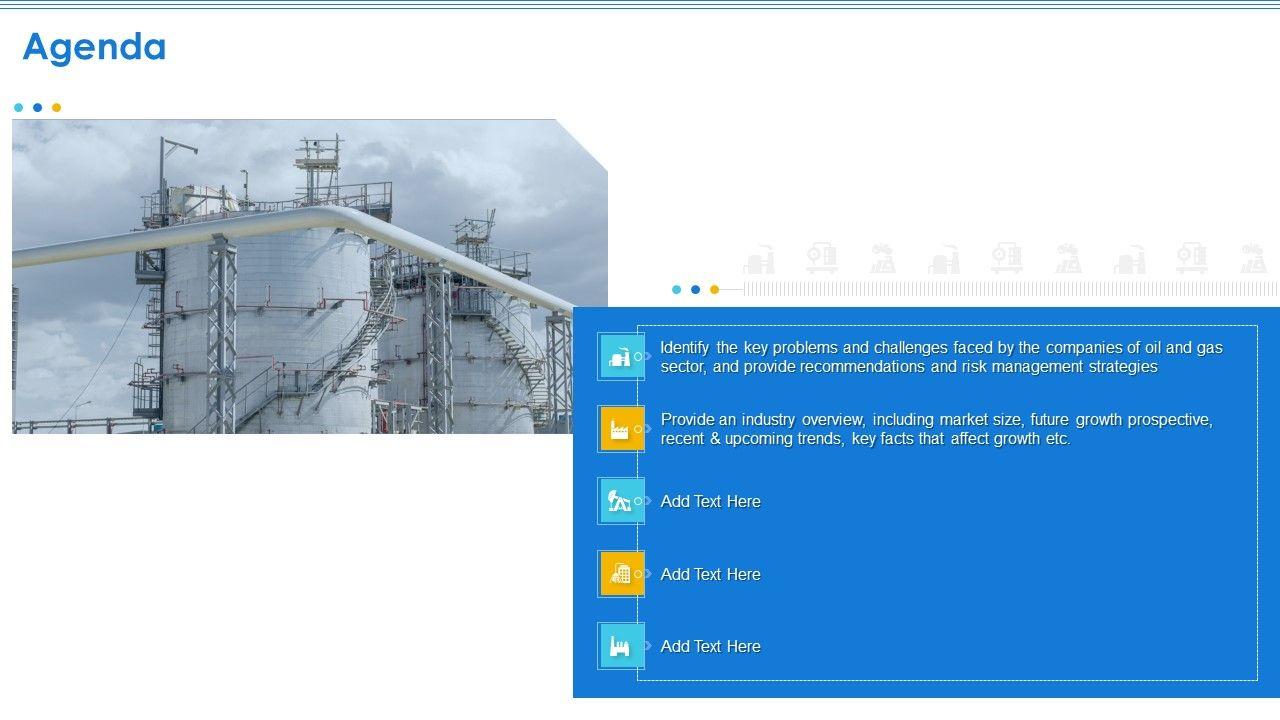 Agenda

Identify the key problems and challenges faced by the companies of oil and gas sector, and provide recommendations and risk management strategies

Provide an industry overview, including market size, future growth prospective, recent & upcoming trends, key facts that affect growth etc.

Add Text Here

Add Text Here

Add Text Here