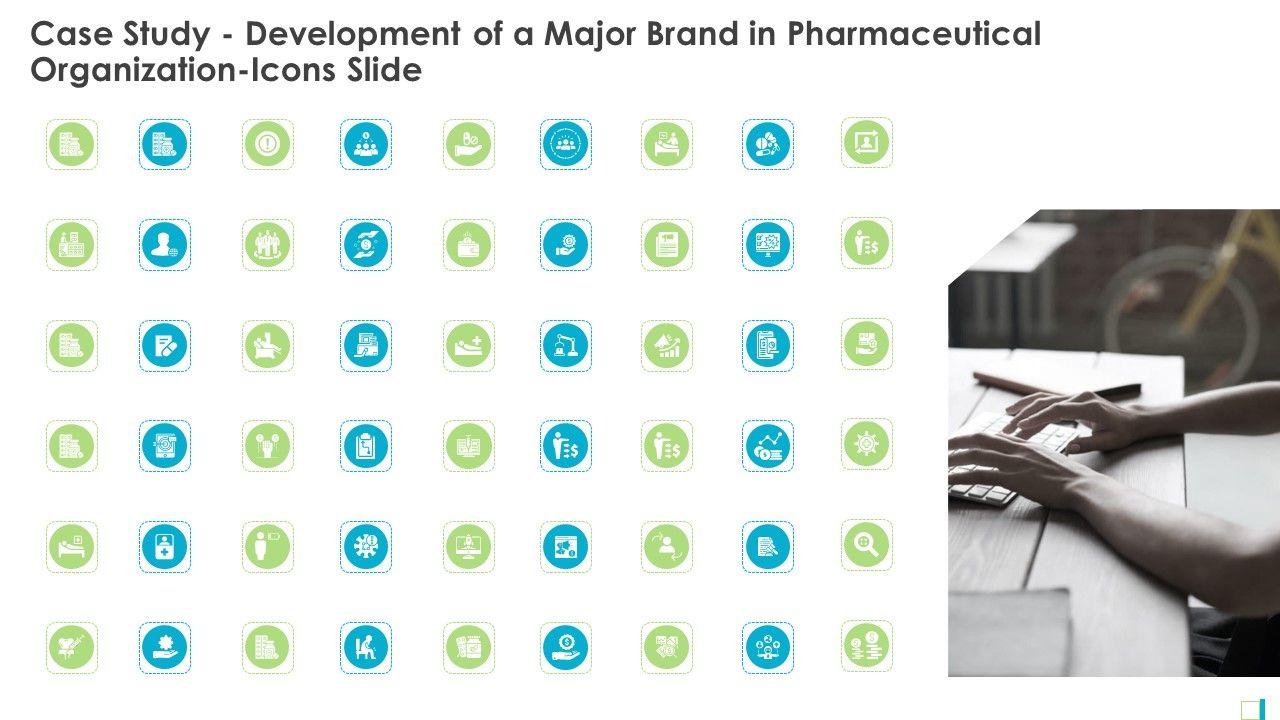 Case Study - Development of a Major Brand in Pharmaceutical Organization-Icons Slide