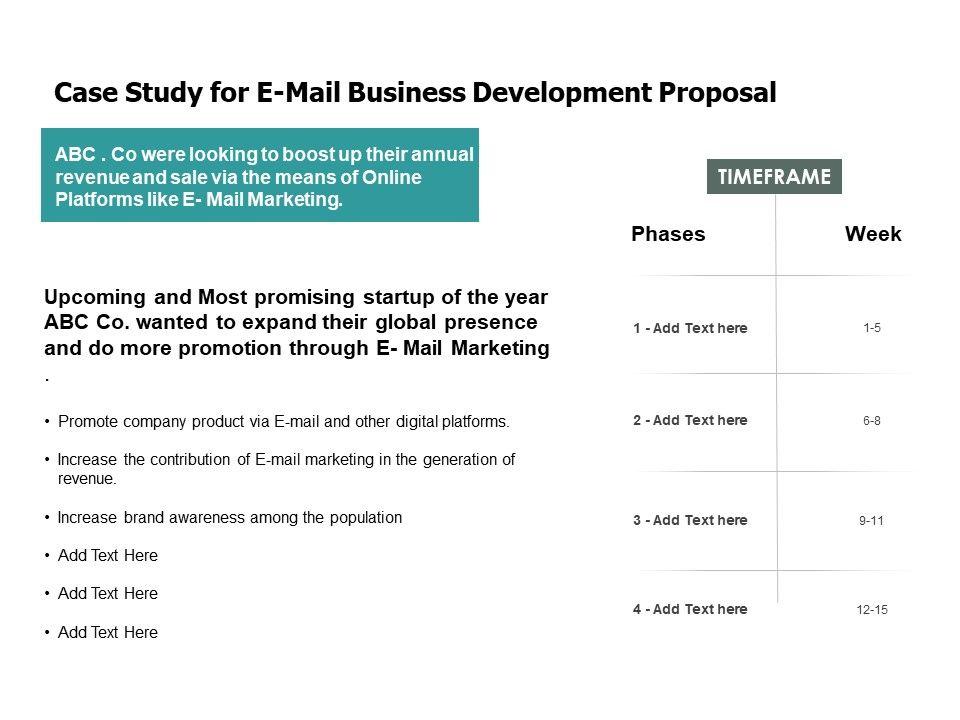 Case Study for E-Mail Business Development Proposal

ABC . Co were looking to boost up their annual revenue and sale via the means of Online Platforms like E- Mail Marketing.

Upcoming and Most promising startup of the year ABC Co. wanted to expand their global presence and do more promotion through E- Mail Marketing .

• Promote company product via E-mail and other digital platforms.

• Increase the contribution of E-mail marketing in the generation of revenue.

• Increase brand awareness among the population

• Add Text Here

• Add Text Here

• Add Text Here

TIMEFRAME

| Phases | Week |
|---|---|
| 1 - Add Text here | 1-5 |
| 2 - Add Text here | 6-8 |
| 3 - Add Text here | 9-11 |
| 4 - Add Text here | 12-15 |