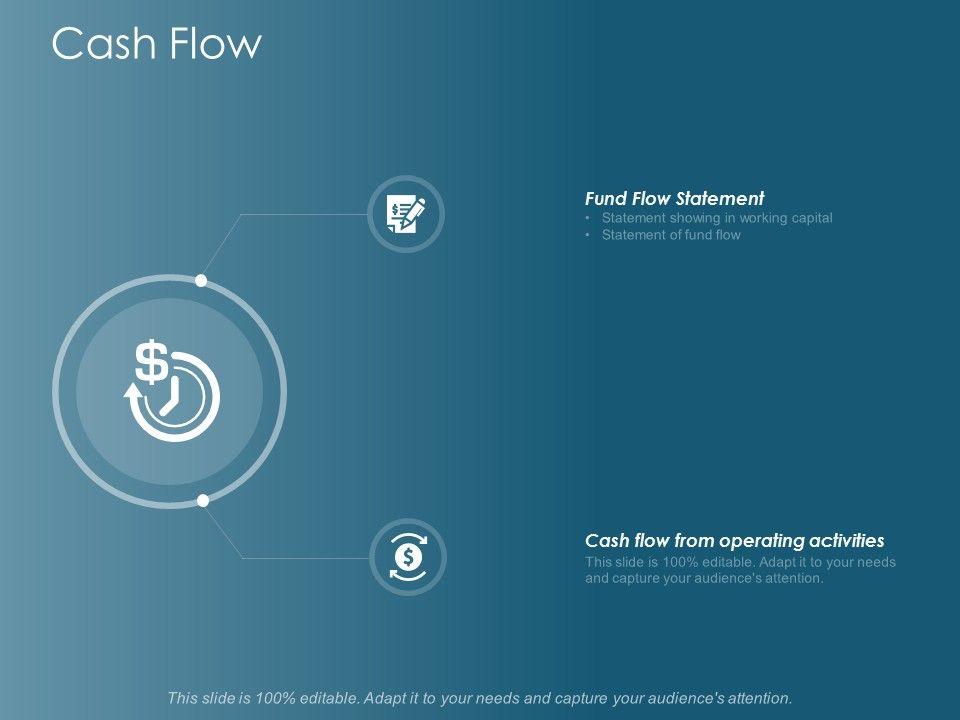 Cash Flow

Fund Flow Statement

• Statement showing in working capital
• Statement of fund flow

Cash flow from operating activities

This slide is 100% editable. Adapt it to your needs and capture your audience's attention.

This slide is 100% editable. Adapt it to your needs and capture your audience's attention.