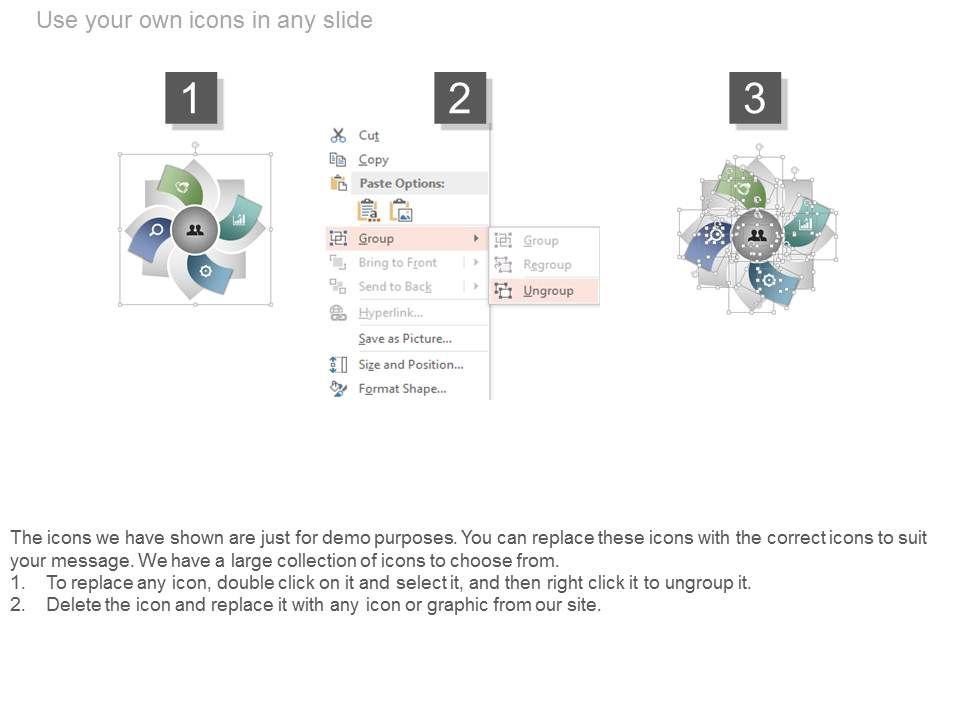 Use your own icons in any slide

1

2

Cut
Copy
Paste Options:
Group
Bring to Front
Send to Back
Hyperlink...
Save as Picture...
Size and Position...
Format Shape...

Group
Regroup
Ungroup

3

The icons we have shown are just for demo purposes. You can replace these icons with the correct icons to suit your message. We have a large collection of icons to choose from.
1. To replace any icon, double click on it and select it, and then right click it to ungroup it.
2. Delete the icon and replace it with any icon or graphic from our site.