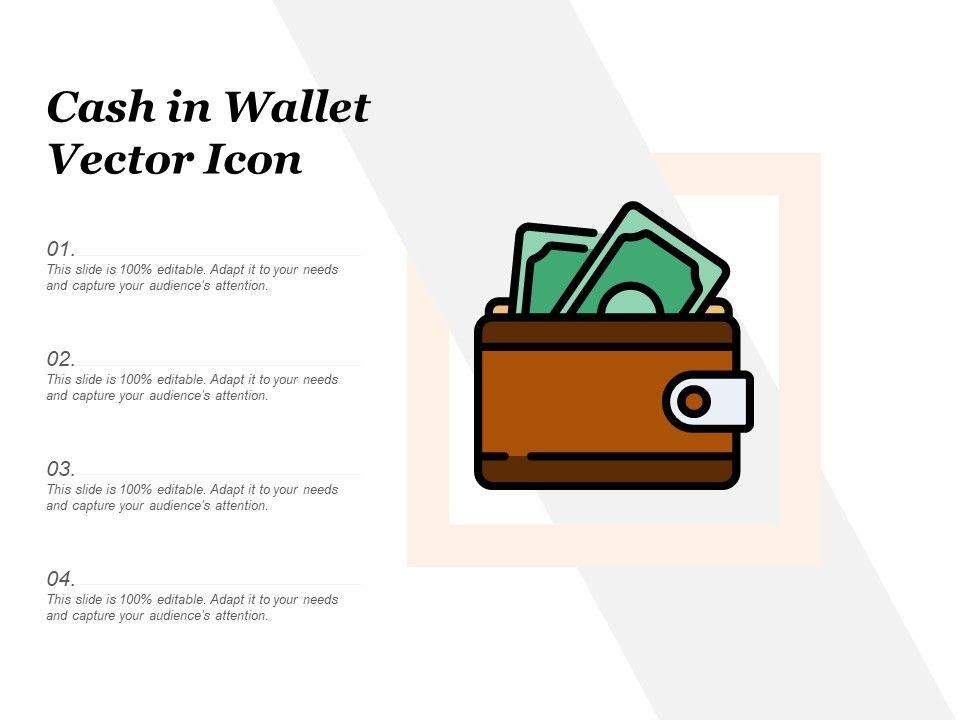 Cash in Wallet Vector Icon

01.
This slide is 100% editable. Adapt it to your needs and capture your audience's attention.

02.
This slide is 100% editable. Adapt it to your needs and capture your audience's attention.

03.
This slide is 100% editable. Adapt it to your needs and capture your audience's attention.

04.
This slide is 100% editable. Adapt it to your needs and capture your audience's attention.