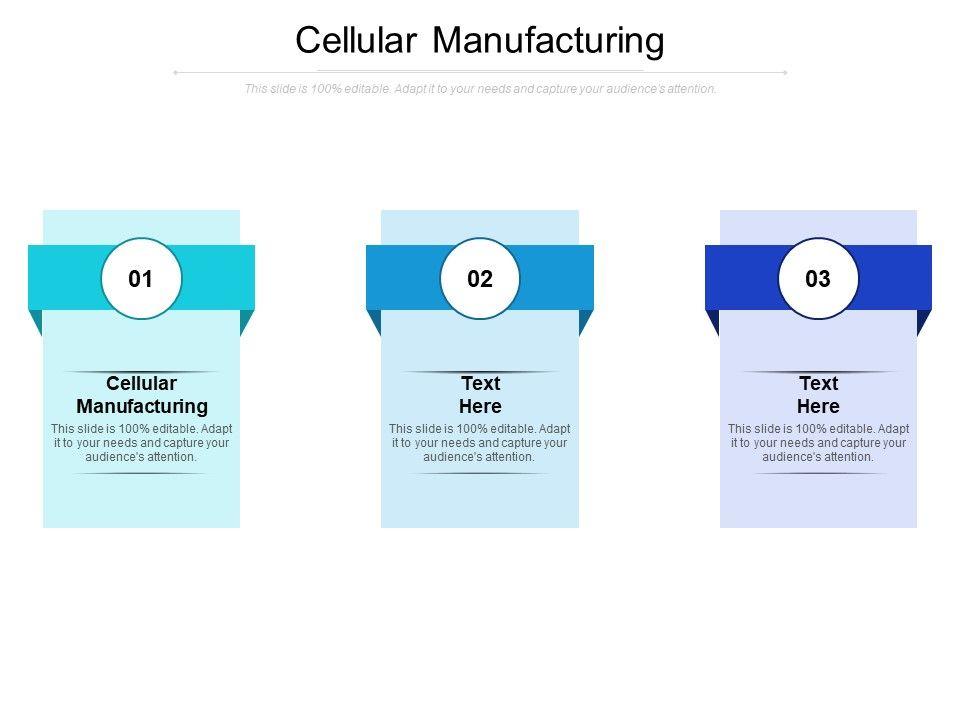 Cellular Manufacturing

This slide is 100% editable. Adapt it to your needs and capture your audience's attention.

01

Cellular Manufacturing

This slide is 100% editable. Adapt it to your needs and capture your audience's attention.

02

Text Here

This slide is 100% editable. Adapt it to your needs and capture your audience's attention.

03

Text Here

This slide is 100% editable. Adapt it to your needs and capture your audience's attention.