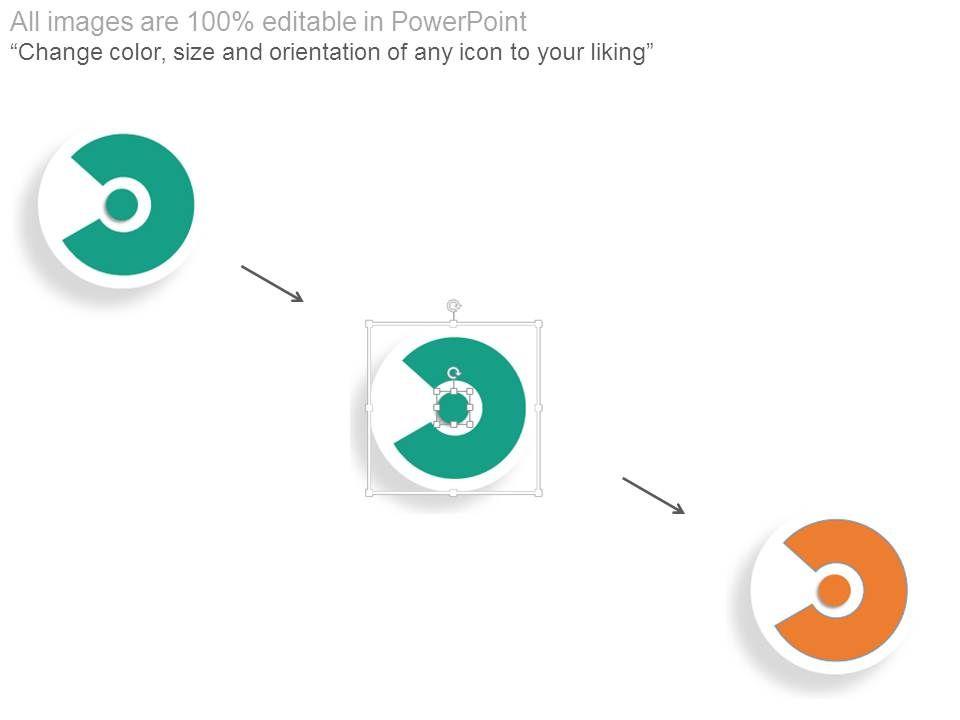 All images are 100% editable in PowerPoint
“Change color, size and orientation of any icon to your liking”