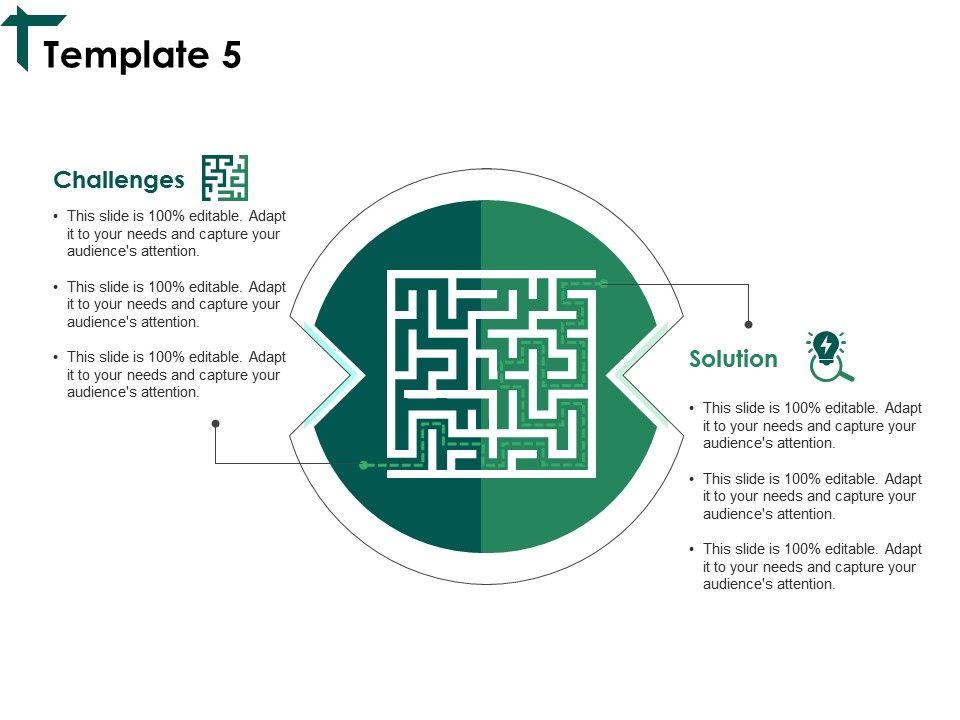 Template 5

Challenges

• This slide is 100% editable. Adapt it to your needs and capture your audience's attention.

• This slide is 100% editable. Adapt it to your needs and capture your audience's attention.

• This slide is 100% editable. Adapt it to your needs and capture your audience's attention.

Solution

• This slide is 100% editable. Adapt it to your needs and capture your audience's attention.

• This slide is 100% editable. Adapt it to your needs and capture your audience's attention.

• This slide is 100% editable. Adapt it to your needs and capture your audience's attention.