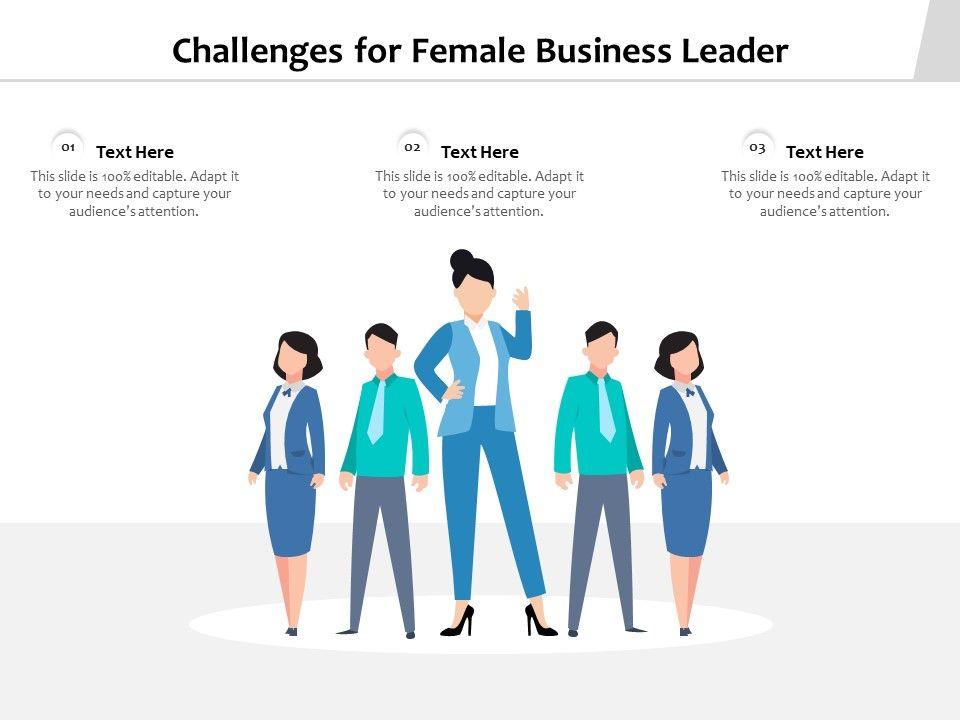 Challenges for Female Business Leader

01 Text Here
This slide is 100% editable. Adapt it to your needs and capture your audience's attention.

02 Text Here
This slide is 100% editable. Adapt it to your needs and capture your audience's attention.

03 Text Here
This slide is 100% editable. Adapt it to your needs and capture your audience's attention.