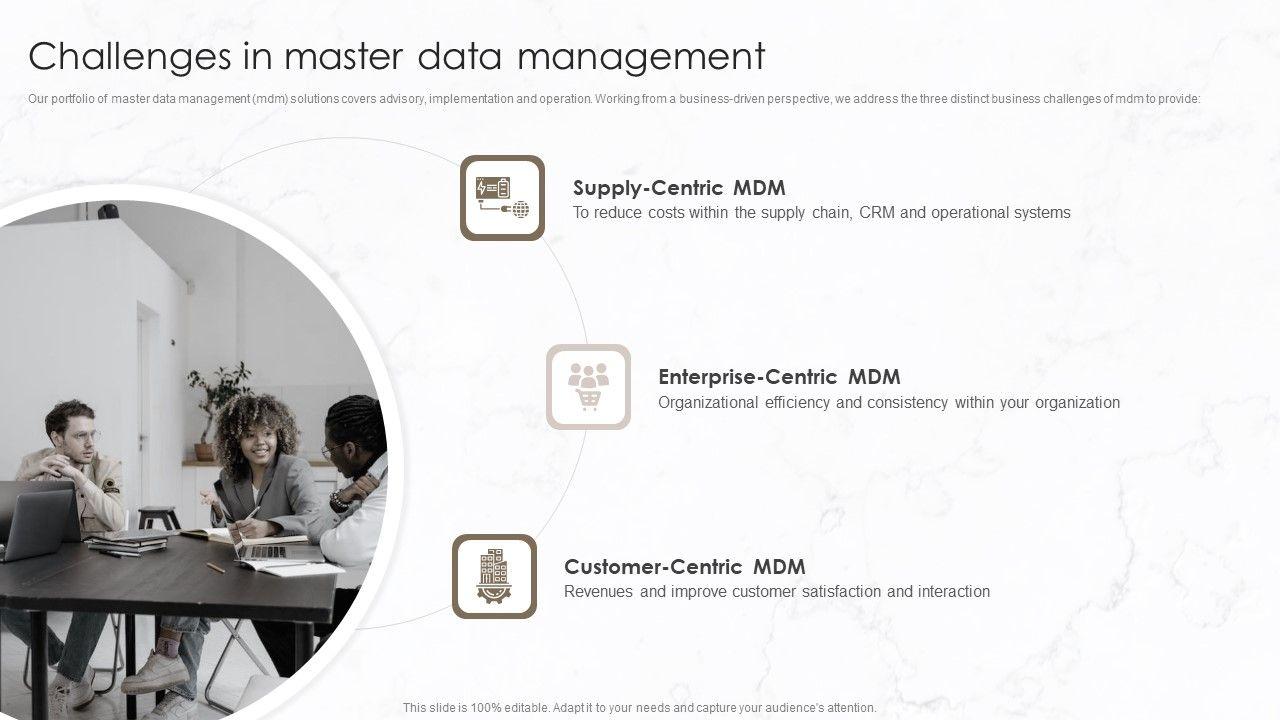 Challenges in master data management

Our portfolio of master data management (mdm) solutions covers advisory, implementation and operation. Working from a business-driven perspective, we address the three distinct business challenges of mdm to provide:

Supply-Centric MDM
To reduce costs within the supply chain, CRM and operational systems

Enterprise-Centric MDM
Organizational efficiency and consistency within your organization

Customer-Centric MDM
Revenues and improve customer satisfaction and interaction

This slide is 100% editable. Adapt it to your needs and capture your audience's attention.