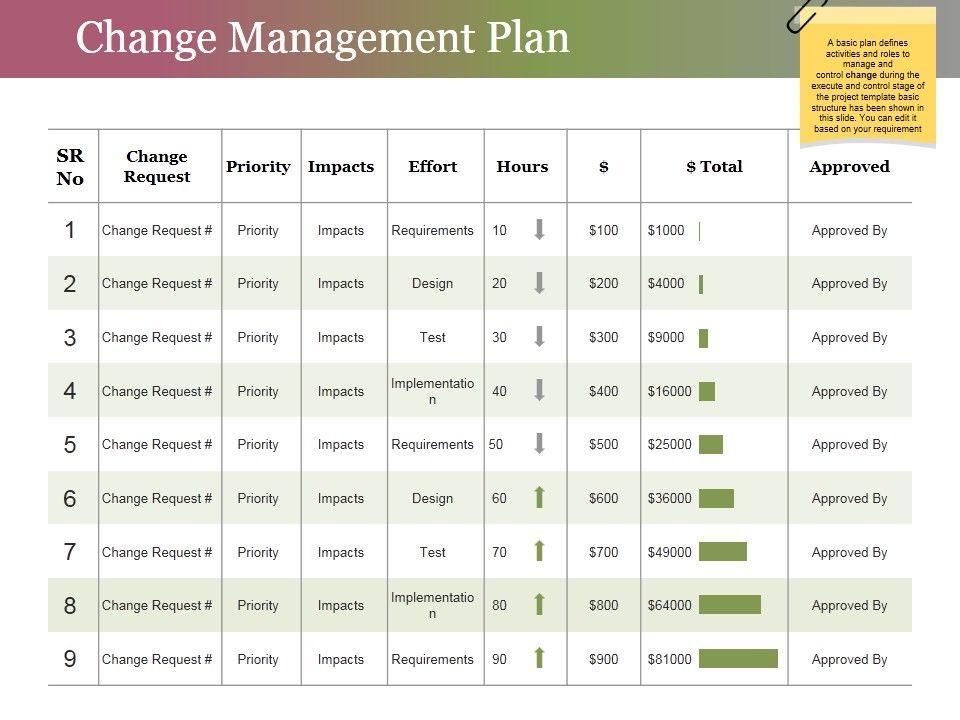 Change Management Plan

A basic plan defines activities and roles to manage and control change during the execute and control stage of the project template basic structure has been shown in this slide. You can edit it based on your requirement

| SR No | Change Request | Priority | Impacts | Effort | Hours | $ | $ Total | Approved |
|---|---|---|---|---|---|---|---|---|
| 1 | Change Request # | Priority | Impacts | Requirements | 10 | $100 | $1000 | Approved By |
| 2 | Change Request # | Priority | Impacts | Design | 20 | $200 | $4000 | Approved By |
| 3 | Change Request # | Priority | Impacts | Test | 30 | $300 | $9000 | Approved By |
| 4 | Change Request # | Priority | Impacts | Implementation | 40 | $400 | $16000 | Approved By |
| 5 | Change Request # | Priority | Impacts | Requirements | 50 | $500 | $25000 | Approved By |
| 6 | Change Request # | Priority | Impacts | Design | 60 | $600 | $36000 | Approved By |
| 7 | Change Request # | Priority | Impacts | Test | 70 | $700 | $49000 | Approved By |
| 8 | Change Request # | Priority | Impacts | Implementation | 80 | $800 | $64000 | Approved By |
| 9 | Change Request # | Priority | Impacts | Requirements | 90 | $900 | $81000 | Approved By |