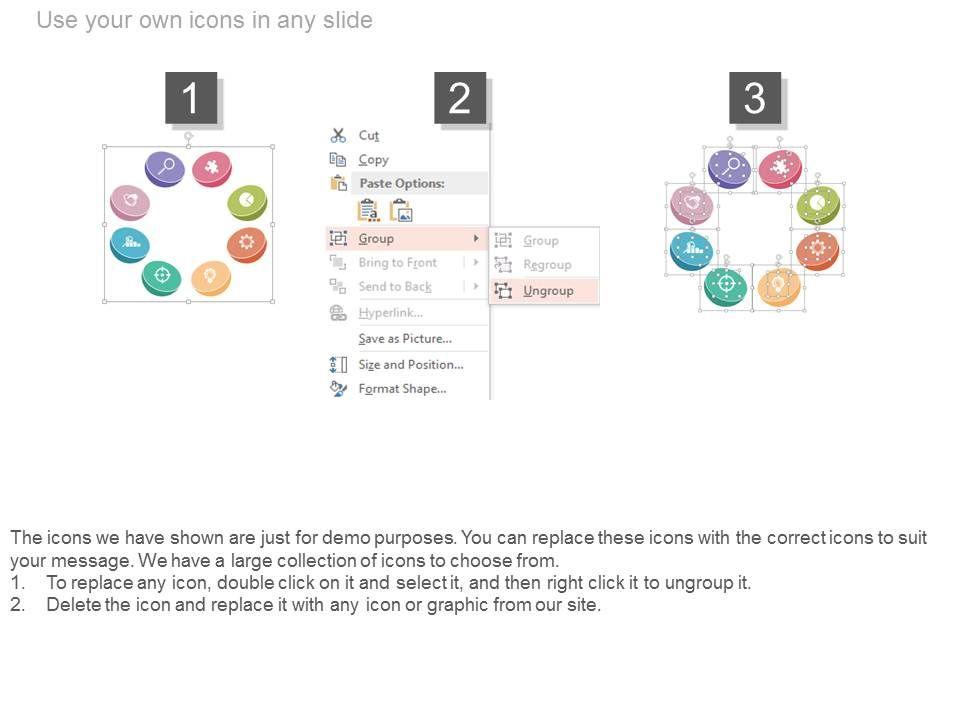 Use your own icons in any slide

1

2

Cut
Copy
Paste Options:
Group
Bring to Front
Send to Back
Hyperlink...
Save as Picture...
Size and Position...
Format Shape...

Group
Regroup
Ungroup

3

The icons we have shown are just for demo purposes. You can replace these icons with the correct icons to suit your message. We have a large collection of icons to choose from.
1. To replace any icon, double click on it and select it, and then right click it to ungroup it.
2. Delete the icon and replace it with any icon or graphic from our site.