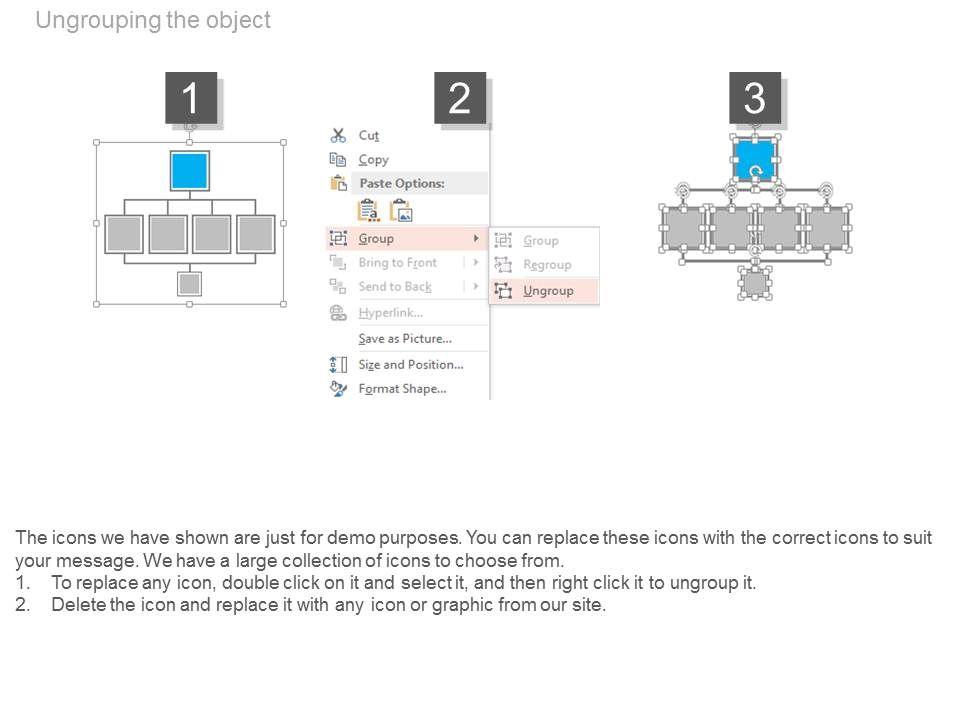 Ungrouping the object

1

2

Cut
Copy
Paste Options:
Group
Bring to Front
Send to Back
Hyperlink...
Save as Picture...
Size and Position...
Format Shape...

Group
Regroup
Ungroup

3

The icons we have shown are just for demo purposes. You can replace these icons with the correct icons to suit your message. We have a large collection of icons to choose from.
1. To replace any icon, double click on it and select it, and then right click it to ungroup it.
2. Delete the icon and replace it with any icon or graphic from our site.