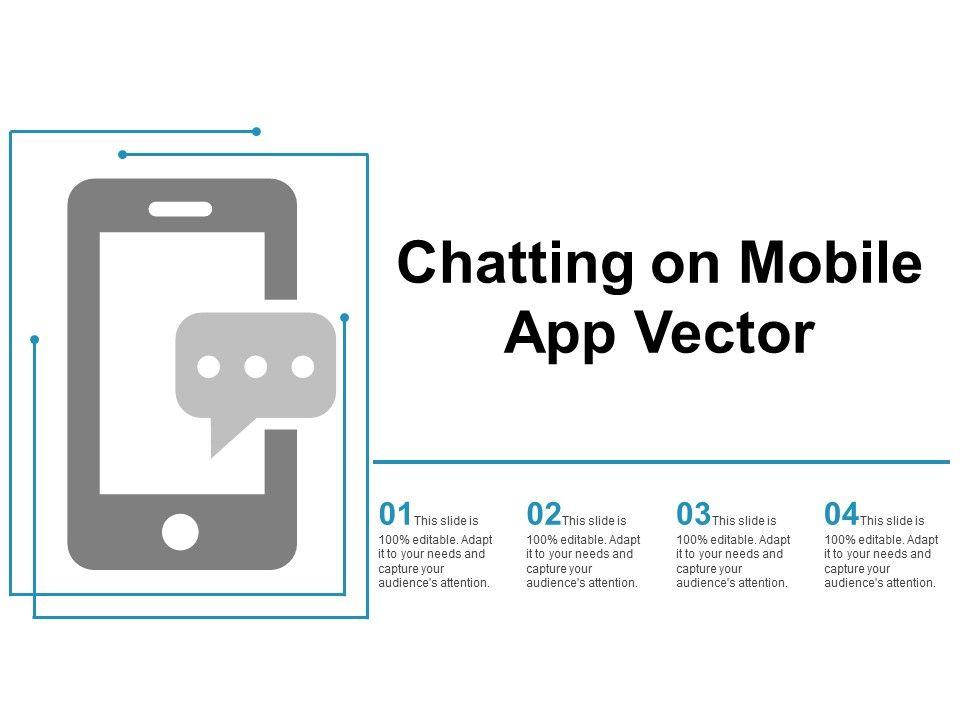 Chatting on Mobile App Vector

01 This slide is 100% editable. Adapt it to your needs and capture your audience's attention.

02 This slide is 100% editable. Adapt it to your needs and capture your audience's attention.

03 This slide is 100% editable. Adapt it to your needs and capture your audience's attention.

04 This slide is 100% editable. Adapt it to your needs and capture your audience's attention.