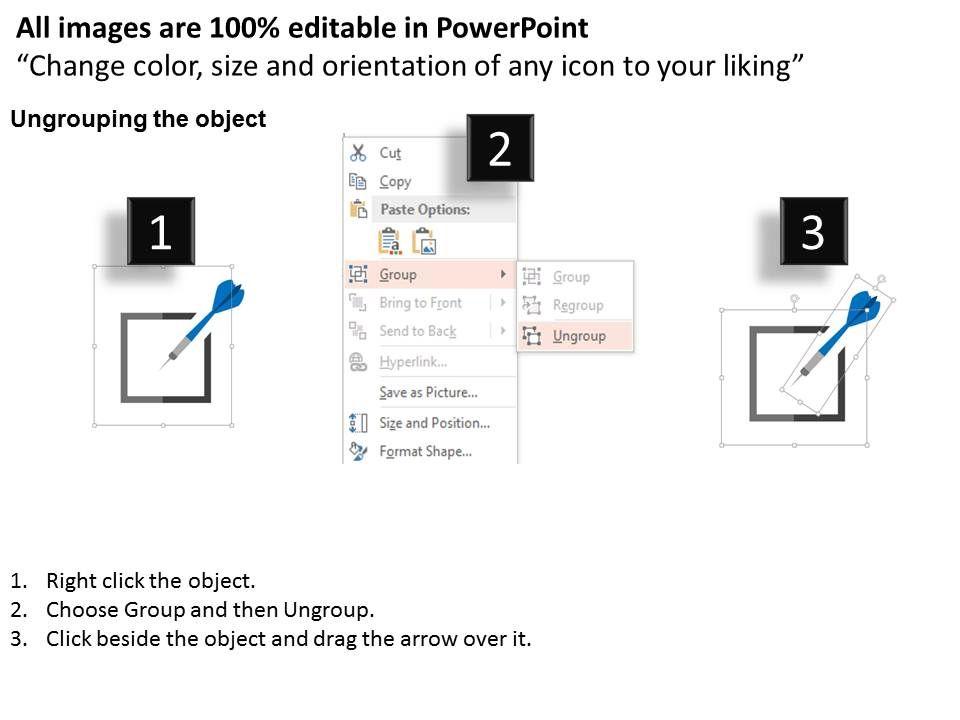 All images are 100% editable in PowerPoint
“Change color, size and orientation of any icon to your liking”

Ungrouping the object

1

2

Cut
Copy
Paste Options:
Group
Bring to Front
Send to Back
Hyperlink...
Save as Picture...
Size and Position...
Format Shape...

Group
Regroup
Ungroup

3

1. Right click the object.
2. Choose Group and then Ungroup.
3. Click beside the object and drag the arrow over it.