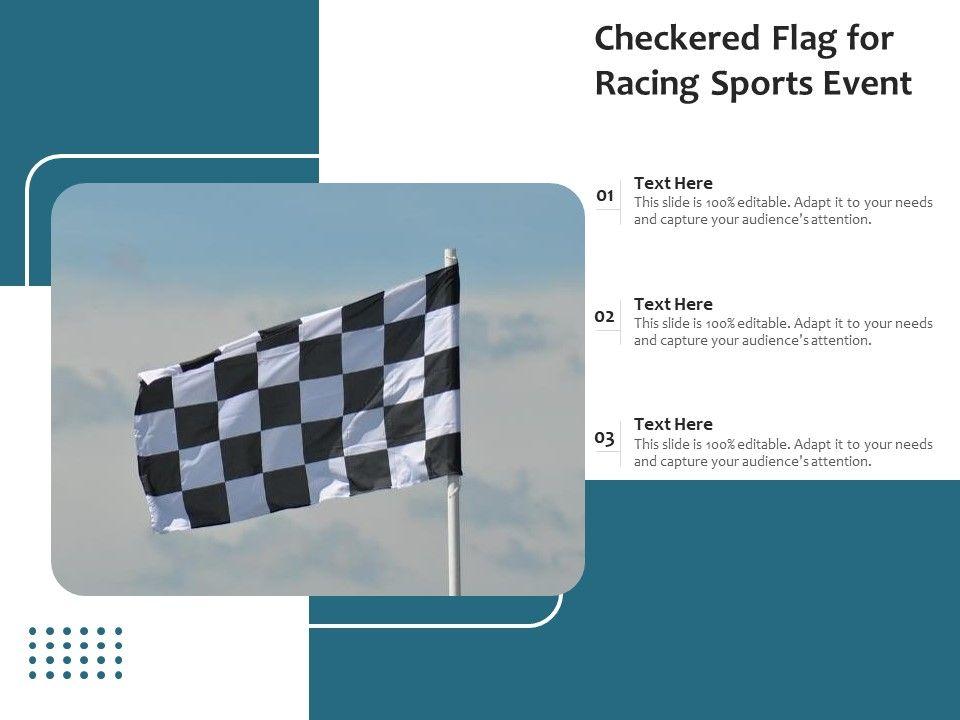 Checkered Flag for Racing Sports Event

01
Text Here
This slide is 100% editable. Adapt it to your needs and capture your audience's attention.

02
Text Here
This slide is 100% editable. Adapt it to your needs and capture your audience's attention.

03
Text Here
This slide is 100% editable. Adapt it to your needs and capture your audience's attention.