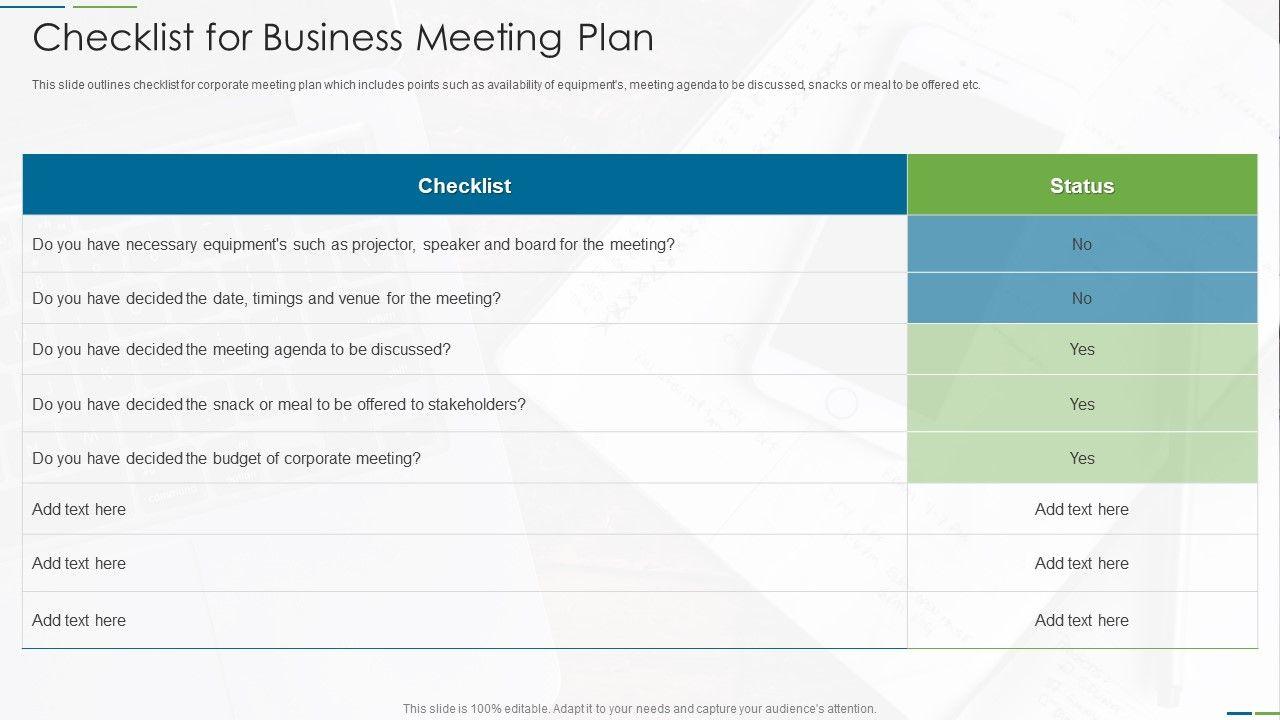 Checklist for Business Meeting Plan

This slide outlines checklist for corporate meeting plan which includes points such as availability of equipment's, meeting agenda to be discussed, snacks or meal to be offered etc.

| Checklist | Status |
|---|---|
| Do you have necessary equipment's such as projector, speaker and board for the meeting? | No |
| Do you have decided the date, timings and venue for the meeting? | No |
| Do you have decided the meeting agenda to be discussed? | Yes |
| Do you have decided the snack or meal to be offered to stakeholders? | Yes |
| Do you have decided the budget of corporate meeting? | Yes |
| Add text here | Add text here |
| Add text here | Add text here |
| Add text here | Add text here |

This slide is 100% editable. Adapt it to your needs and capture your audience's attention.