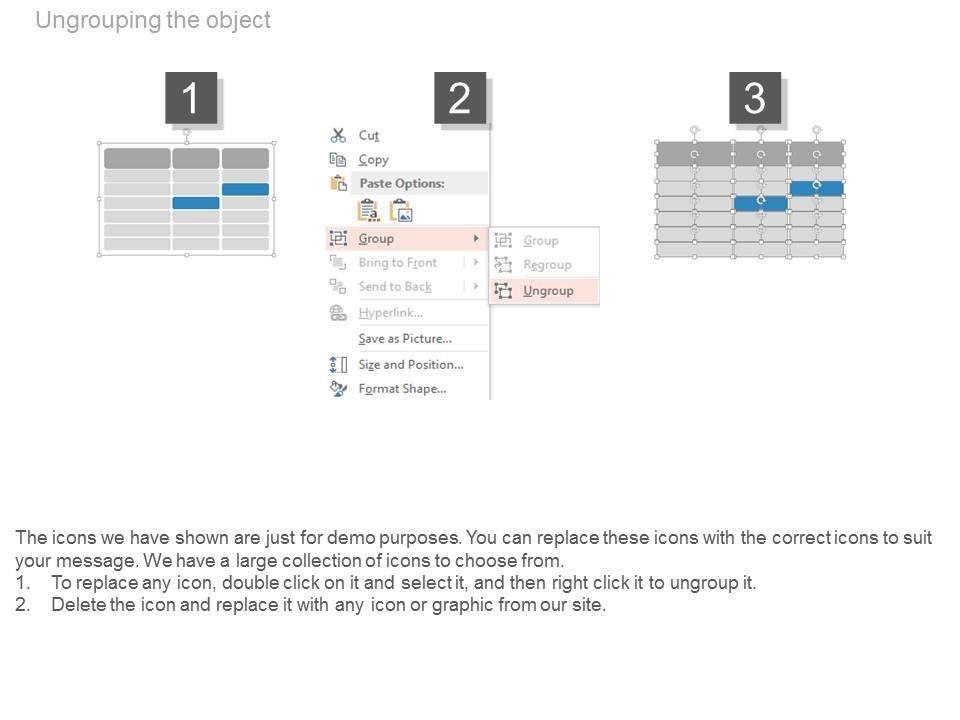 Ungrouping the object

1

2

Cut
Copy
Paste Options:
Group
Bring to Front
Send to Back
Hyperlink...
Save as Picture...
Size and Position...
Format Shape...

Group
Regroup
Ungroup

3

The icons we have shown are just for demo purposes. You can replace these icons with the correct icons to suit your message. We have a large collection of icons to choose from.
1. To replace any icon, double click on it and select it, and then right click it to ungroup it.
2. Delete the icon and replace it with any icon or graphic from our site.