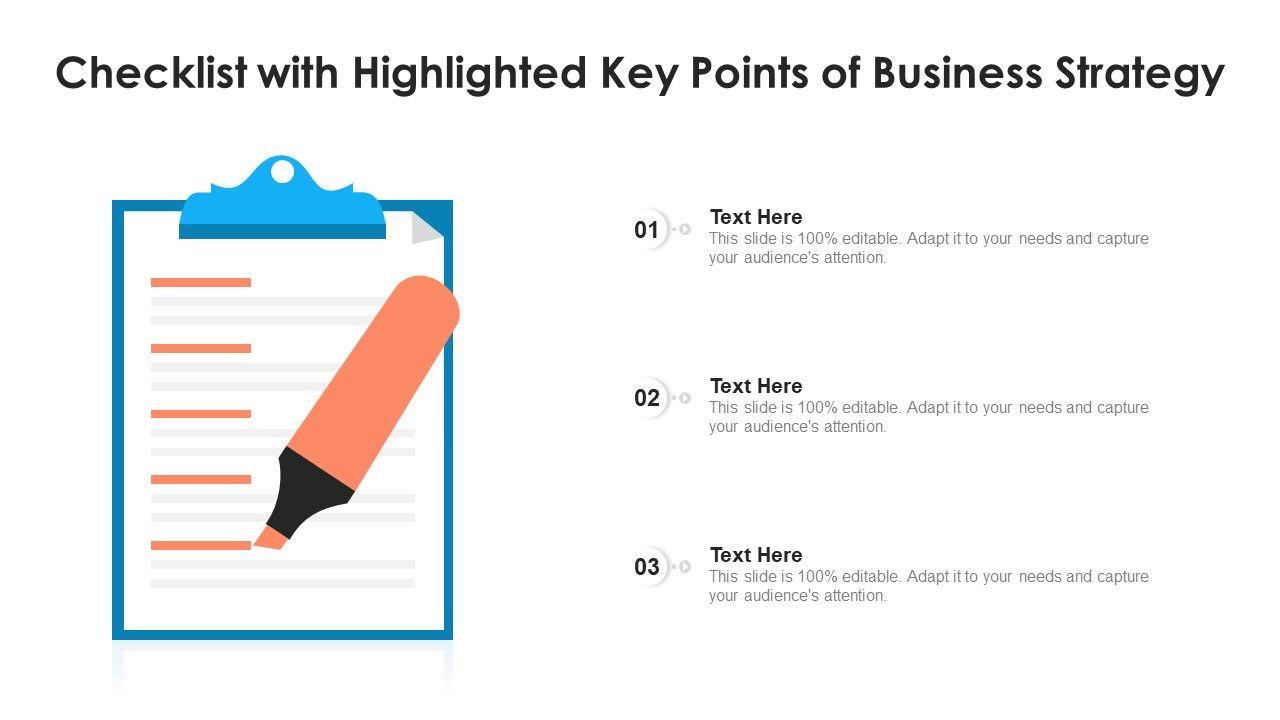 Checklist with Highlighted Key Points of Business Strategy

01
Text Here
This slide is 100% editable. Adapt it to your needs and capture your audience's attention.

02
Text Here
This slide is 100% editable. Adapt it to your needs and capture your audience's attention.

03
Text Here
This slide is 100% editable. Adapt it to your needs and capture your audience's attention.