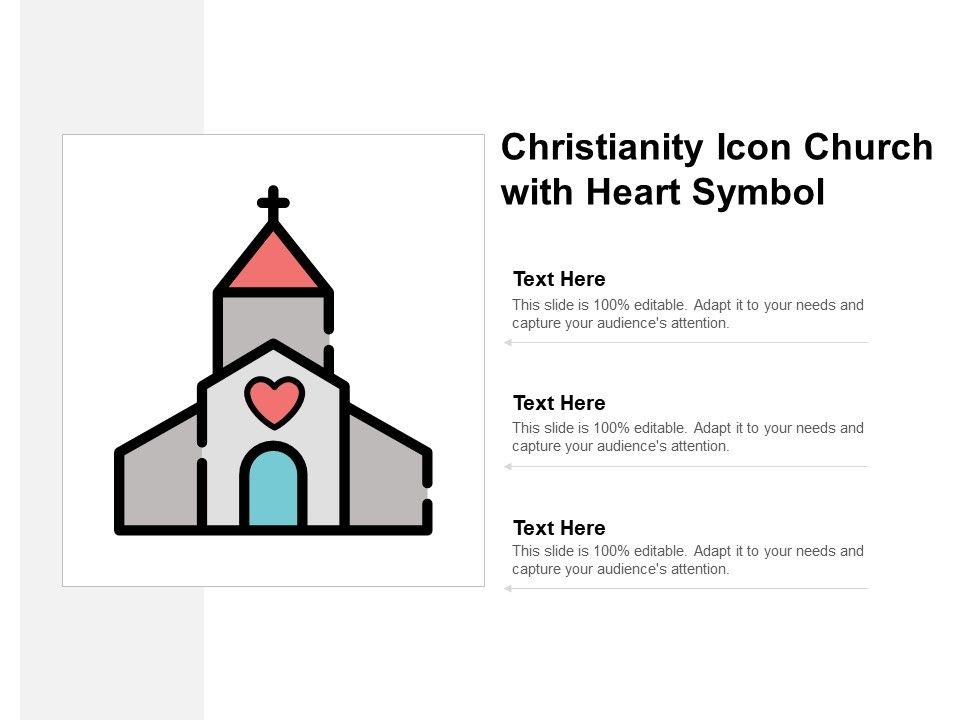 Christianity Icon Church with Heart Symbol

Text Here
This slide is 100% editable. Adapt it to your needs and capture your audience's attention.

Text Here
This slide is 100% editable. Adapt it to your needs and capture your audience's attention.

Text Here
This slide is 100% editable. Adapt it to your needs and capture your audience's attention.