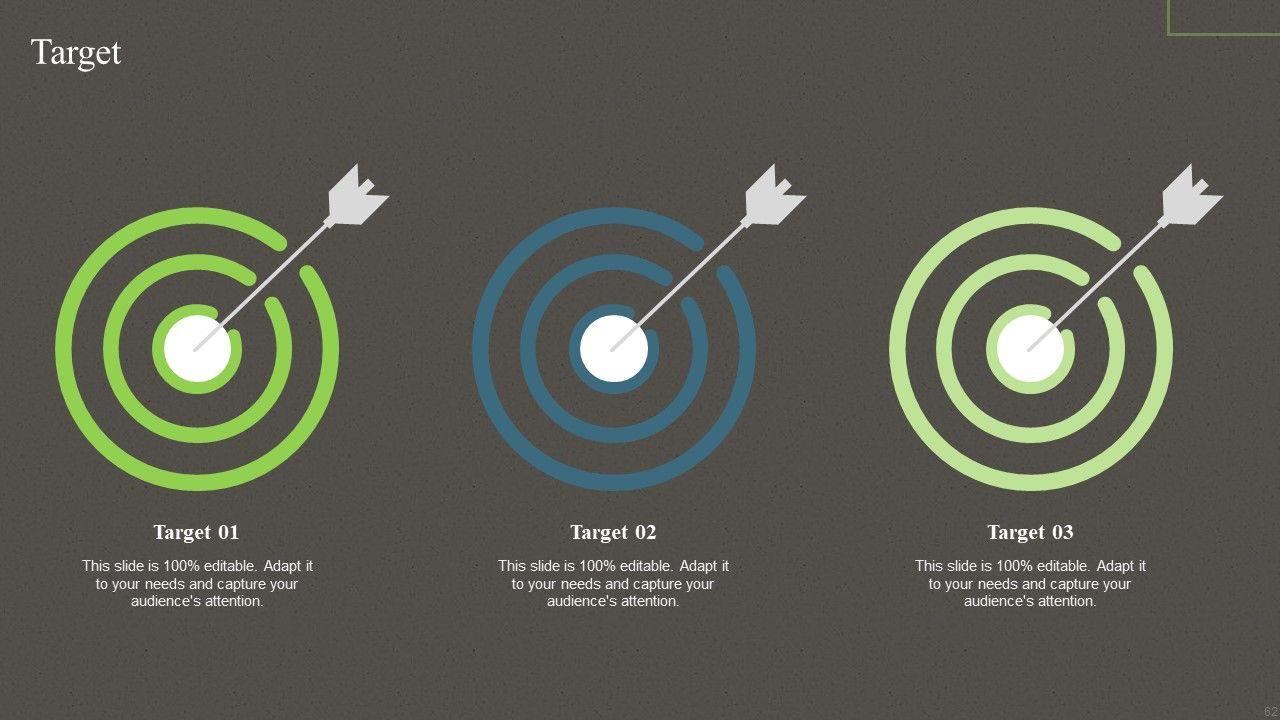 Target

Target 01

This slide is 100% editable. Adapt it to your needs and capture your audience's attention.

Target 02

This slide is 100% editable. Adapt it to your needs and capture your audience's attention.

Target 03

This slide is 100% editable. Adapt it to your needs and capture your audience's attention.

62