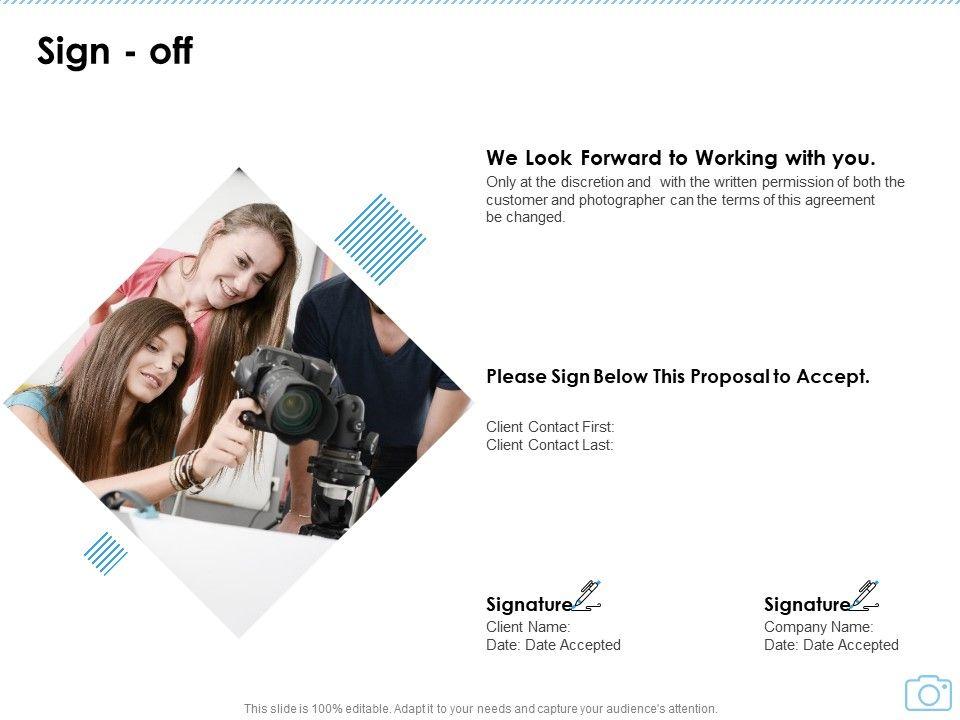 Sign - off

We Look Forward to Working with you.
Only at the discretion and with the written permission of both the customer and photographer can the terms of this agreement be changed.

Please Sign Below This Proposal to Accept.

Client Contact First:
Client Contact Last:

Signature
Client Name:
Date: Date Accepted

Signature
Company Name:
Date: Date Accepted

This slide is 100% editable. Adapt it to your needs and capture your audience's attention.