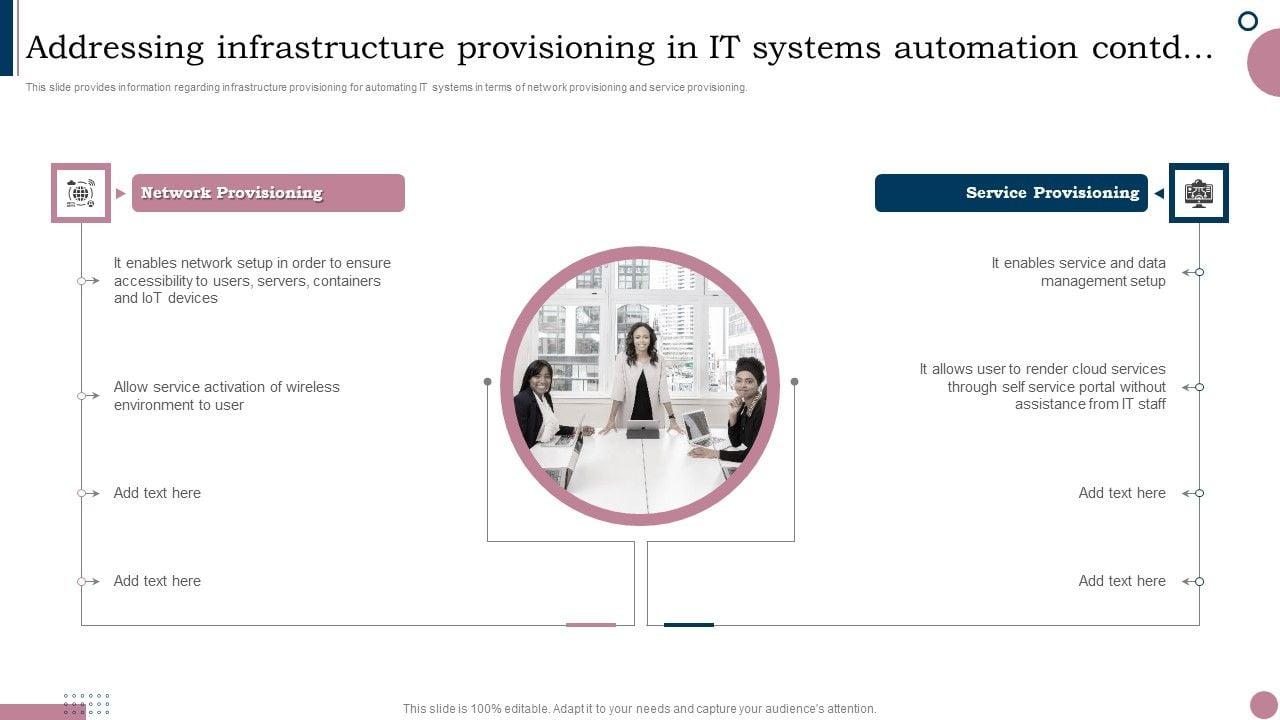 Addressing infrastructure provisioning in IT systems automation contd...

This slide provides information regarding infrastructure provisioning for automating IT systems in terms of network provisioning and service provisioning.

Network Provisioning

It enables network setup in order to ensure accessibility to users, servers, containers and IoT devices

Allow service activation of wireless environment to user

Add text here

Add text here

Service Provisioning

It enables service and data management setup

It allows user to render cloud services through self service portal without assistance from IT staff

Add text here

Add text here

This slide is 100% editable. Adapt it to your needs and capture your audience's attention.