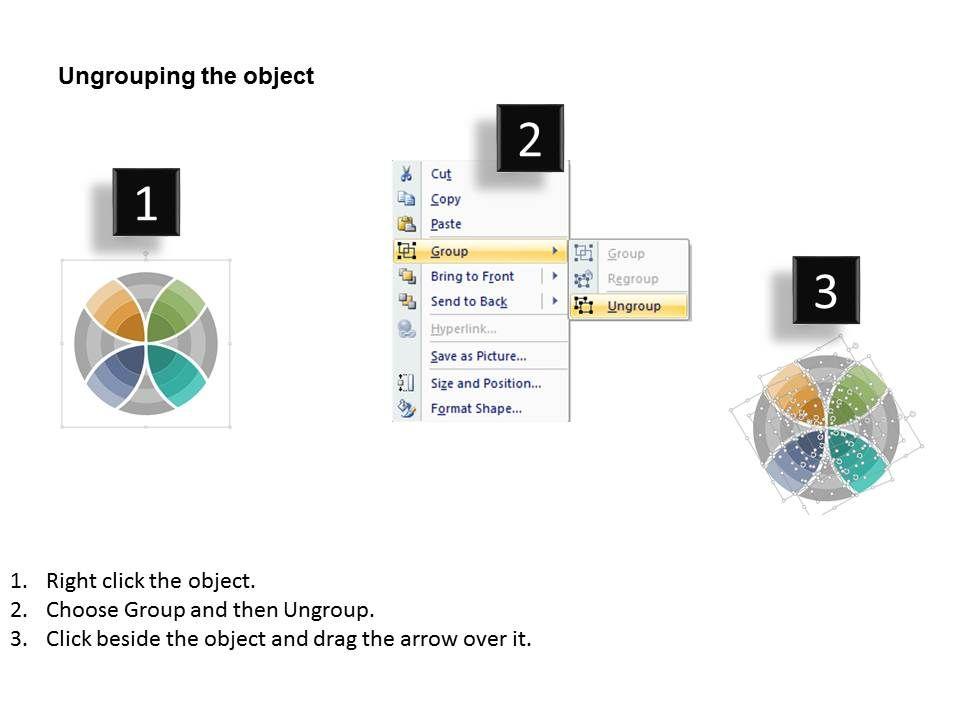 Ungrouping the object

1

2

Cut
Copy
Paste
Group
Bring to Front
Send to Back
Hyperlink...
Save as Picture...
Size and Position...
Format Shape...

Group
Regroup
Ungroup

3

1. Right click the object.
2. Choose Group and then Ungroup.
3. Click beside the object and drag the arrow over it.