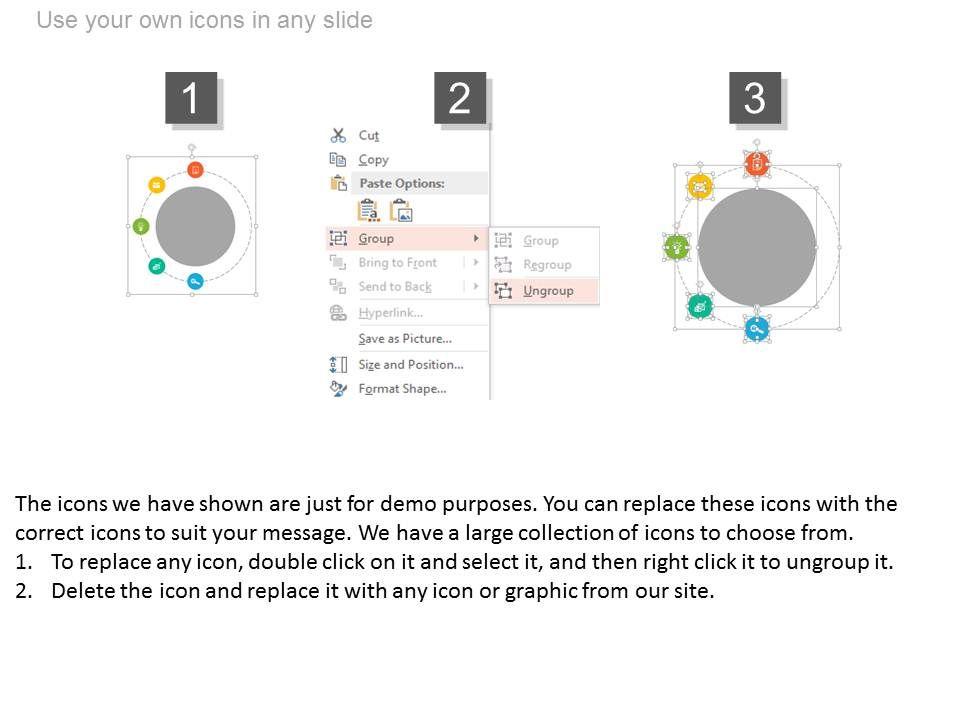 Use your own icons in any slide

1

2

Cut
Copy
Paste Options:
Group
Bring to Front
Send to Back
Hyperlink...
Save as Picture...
Size and Position...
Format Shape...

Group
Regroup
Ungroup

3

The icons we have shown are just for demo purposes. You can replace these icons with the correct icons to suit your message. We have a large collection of icons to choose from.
1. To replace any icon, double click on it and select it, and then right click it to ungroup it.
2. Delete the icon and replace it with any icon or graphic from our site.