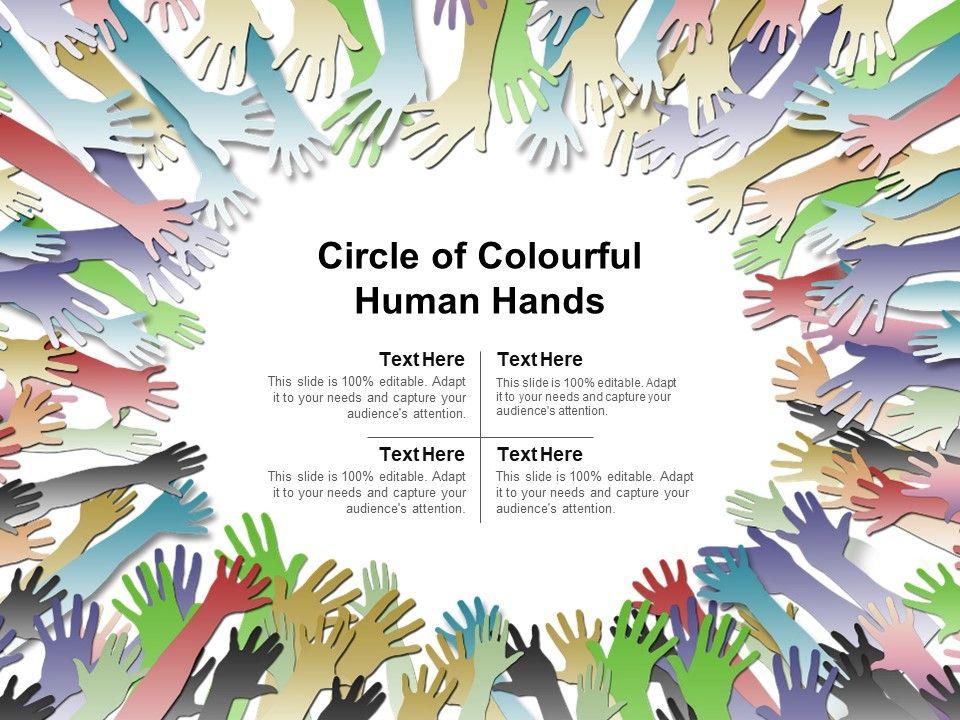 Circle of Colourful Human Hands

Text Here
This slide is 100% editable. Adapt it to your needs and capture your audience's attention.

Text Here
This slide is 100% editable. Adapt it to your needs and capture your audience's attention.

Text Here
This slide is 100% editable. Adapt it to your needs and capture your audience's attention.

Text Here
This slide is 100% editable. Adapt it to your needs and capture your audience's attention.