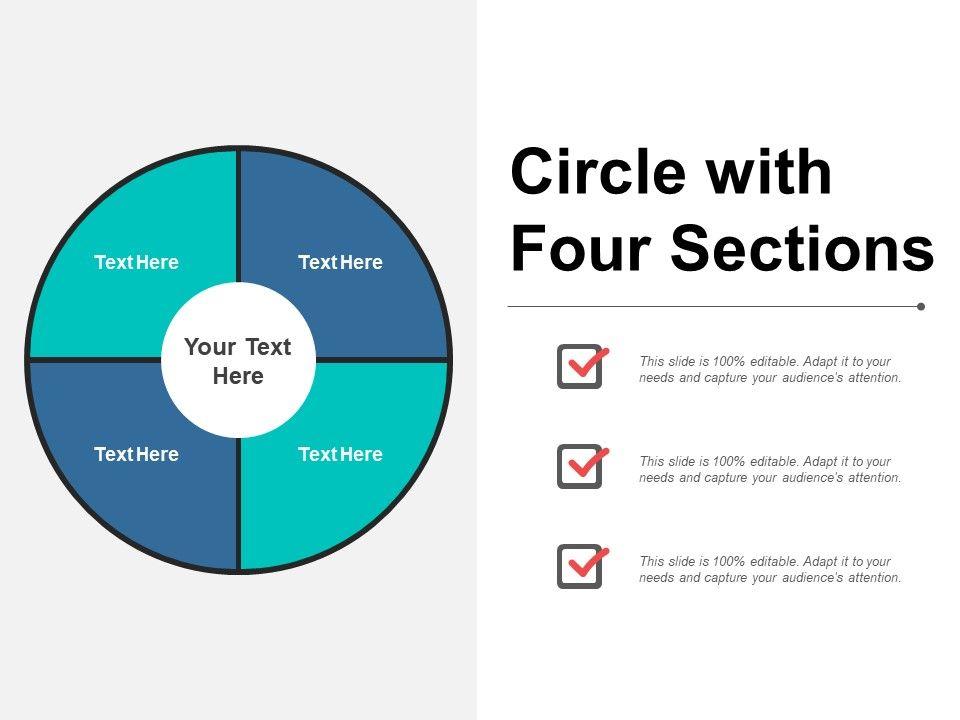 Text Here

Text Here

Your Text Here

Text Here

Text Here

Circle with Four Sections

This slide is 100% editable. Adapt it to your needs and capture your audience's attention.

This slide is 100% editable. Adapt it to your needs and capture your audience's attention.

This slide is 100% editable. Adapt it to your needs and capture your audience's attention.