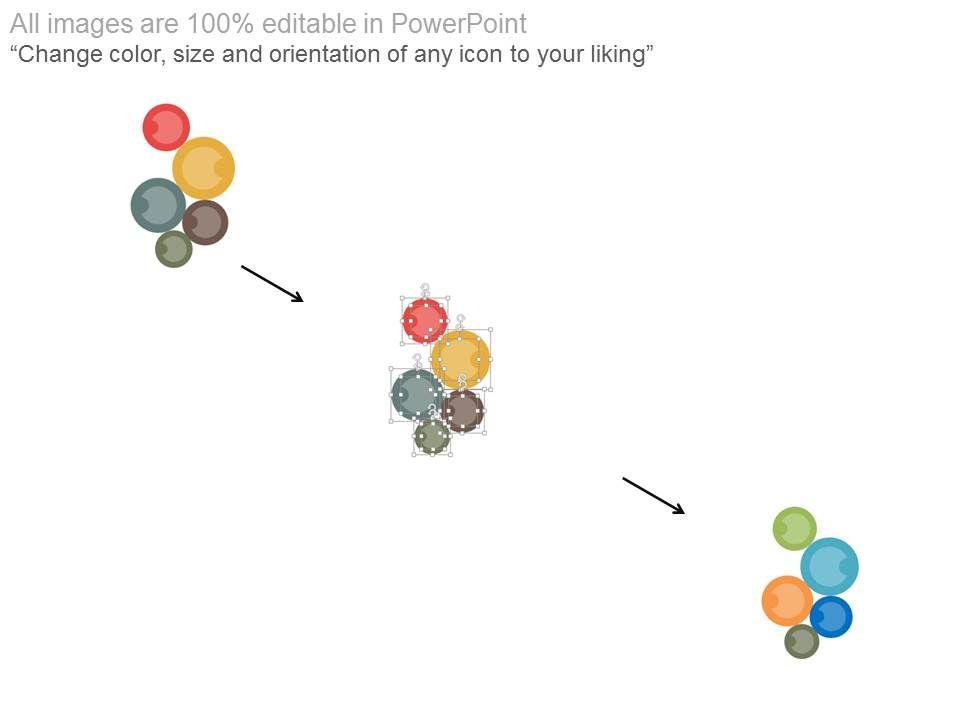 All images are 100% editable in PowerPoint
“Change color, size and orientation of any icon to your liking”