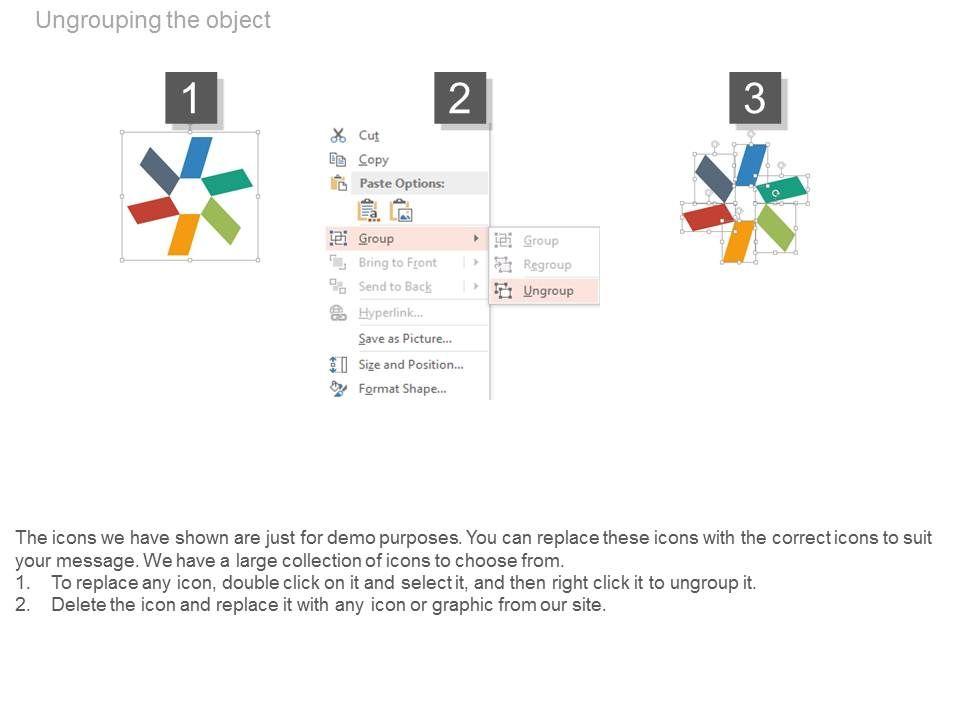 Ungrouping the object

1

2

Cut
Copy
Paste Options:
Group
Bring to Front
Send to Back
Hyperlink...
Save as Picture...
Size and Position...
Format Shape...

Group
Regroup
Ungroup

3

The icons we have shown are just for demo purposes. You can replace these icons with the correct icons to suit your message. We have a large collection of icons to choose from.
1. To replace any icon, double click on it and select it, and then right click it to ungroup it.
2. Delete the icon and replace it with any icon or graphic from our site.