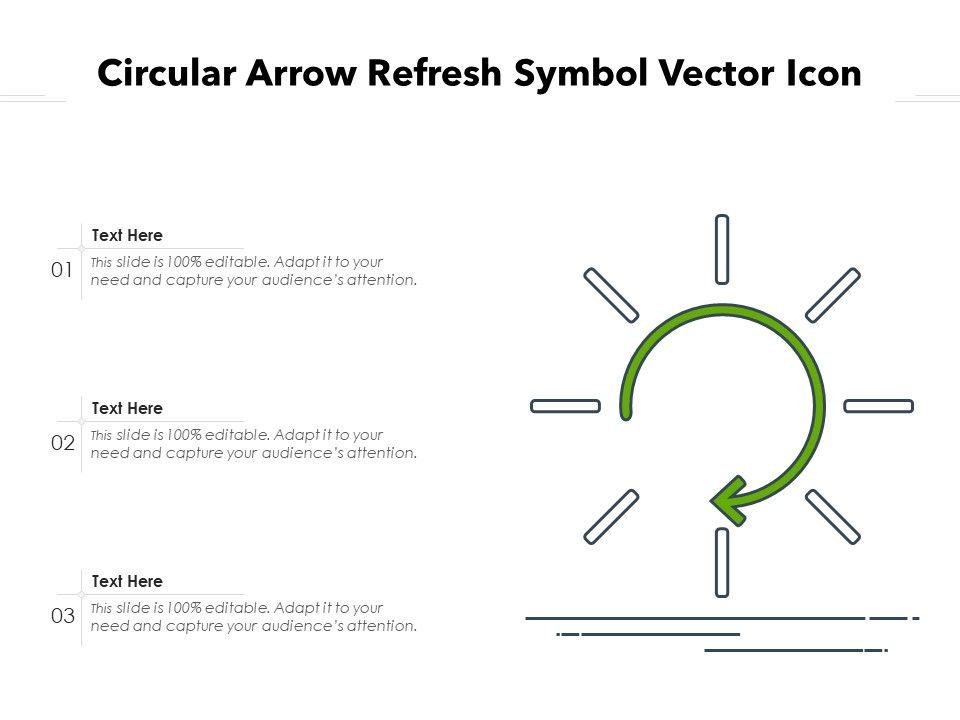 Circular Arrow Refresh Symbol Vector Icon

01

Text Here

This slide is 100% editable. Adapt it to your need and capture your audience's attention.

02

Text Here

This slide is 100% editable. Adapt it to your need and capture your audience's attention.

03

Text Here

This slide is 100% editable. Adapt it to your need and capture your audience's attention.